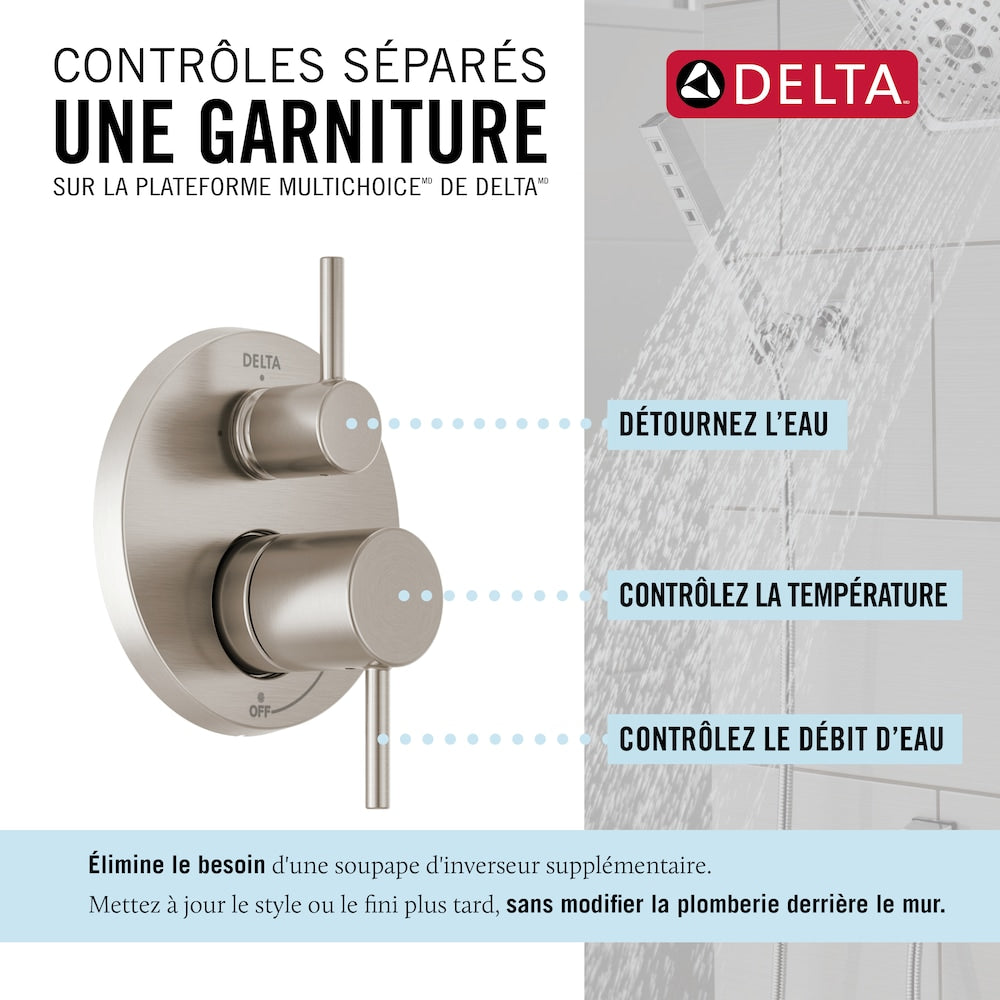 CONTRÔLES SÉPARÉS
UNE GARNITURE
SUR LA PLATEFORME MULTICHOICE$^{MD}$ DE DELTA$^{MD}$

DELTA

DELTA

OFF

DÉTOURNEZ L'EAU

CONTRÔLEZ LA TEMPÉRATURE

CONTRÔLEZ LE DÉBIT D'EAU

Élimine le besoin d'une soupape d'inverseur supplémentaire.
Mettez à jour le style ou le fini plus tard, sans modifier la plomberie derrière le mur.