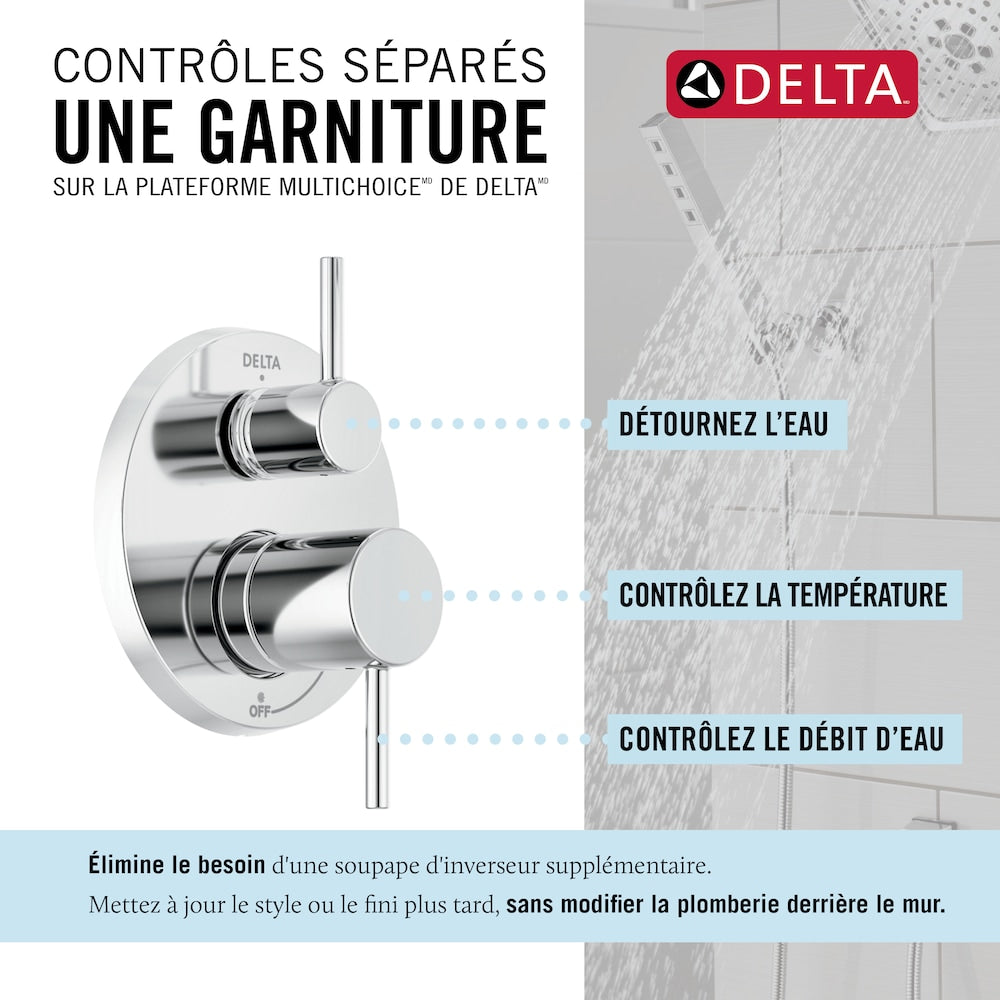 CONTRÔLES SÉPARÉS
UNE GARNITURE
SUR LA PLATEFORME MULTICHOICE$^{MD}$ DE DELTA$^{MD}$

DELTA

DELTA

OFF

DÉTOURNEZ L'EAU

CONTRÔLEZ LA TEMPÉRATURE

CONTRÔLEZ LE DÉBIT D'EAU

Élimine le besoin d'une soupape d'inverseur supplémentaire.
Mettez à jour le style ou le fini plus tard, sans modifier la plomberie derrière le mur.