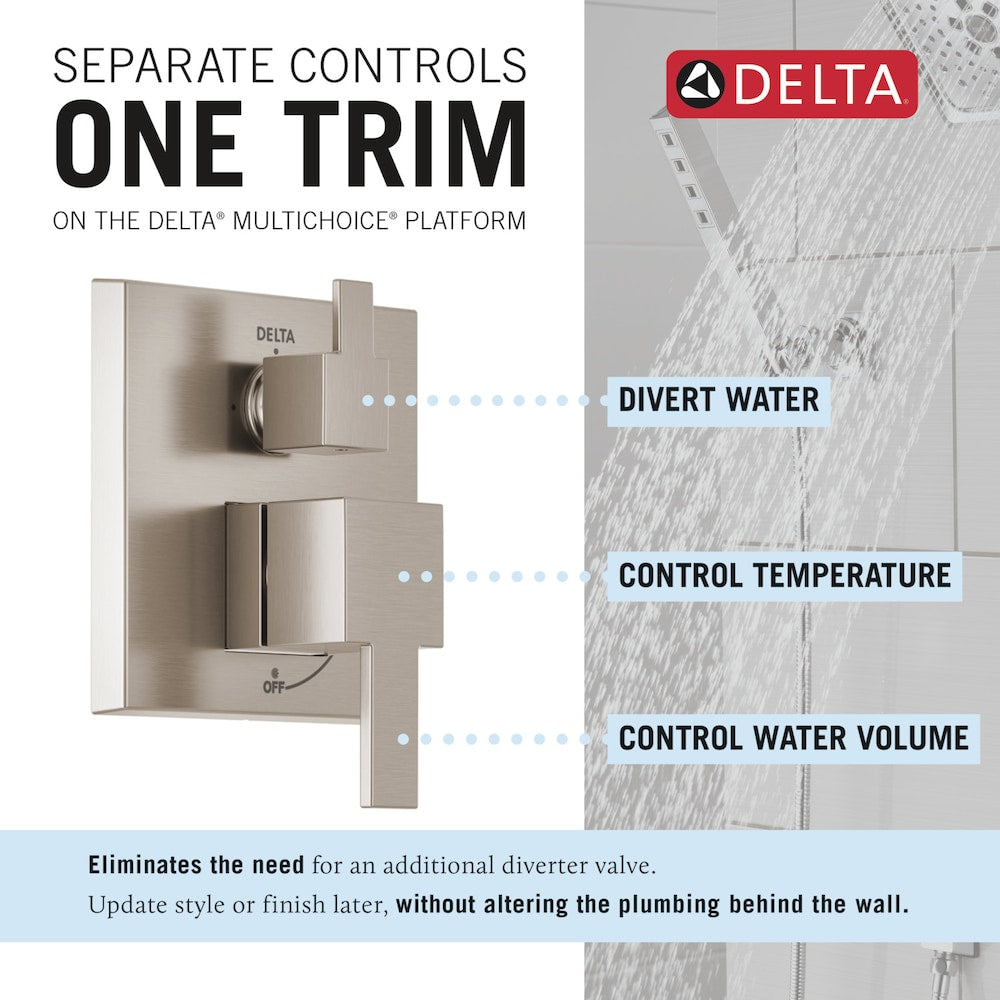 SEPARATE CONTROLS
ONE TRIM
ON THE DELTA® MULTICHOICE® PLATFORM

DELTA

DELTA

OFF

DIVERT WATER

CONTROL TEMPERATURE

CONTROL WATER VOLUME

Eliminates the need for an additional diverter valve.
Update style or finish later, without altering the plumbing behind the wall.