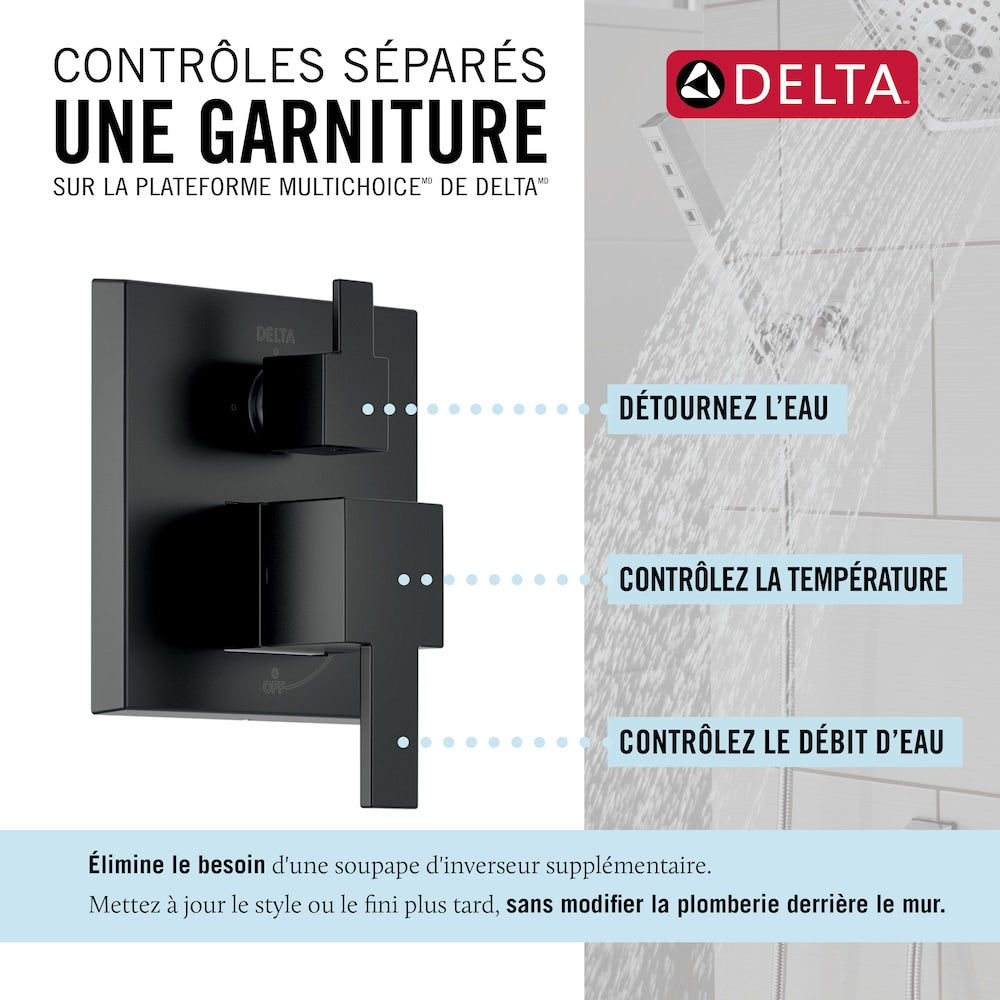 CONTRÔLES SÉPARÉS
UNE GARNITURE
SUR LA PLATEFORME MULTICHOICE$^{MD}$ DE DELTA$^{MD}$

DELTA

DELTA

OFF

DÉTOURNEZ L'EAU

CONTRÔLEZ LA TEMPÉRATURE

CONTRÔLEZ LE DÉBIT D'EAU

Élimine le besoin d'une soupape d'inverseur supplémentaire.
Mettez à jour le style ou le fini plus tard, sans modifier la plomberie derrière le mur.