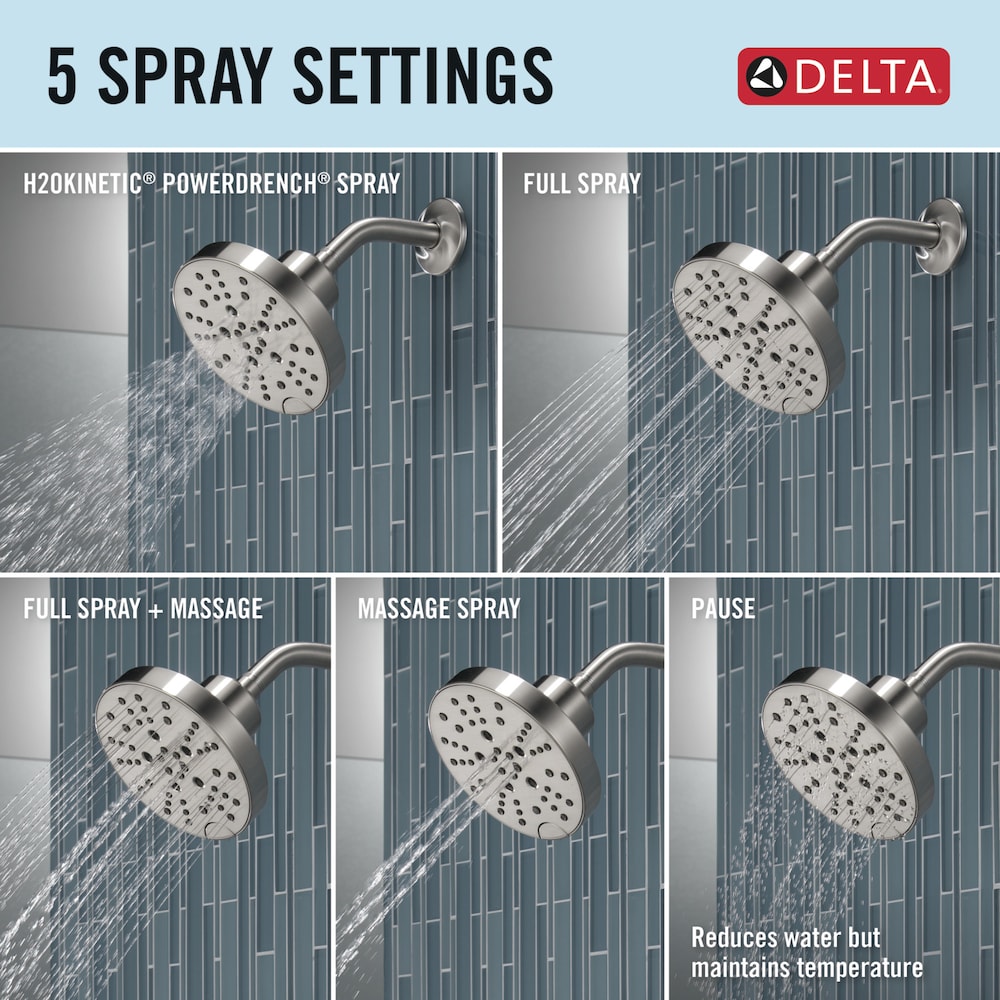 5 SPRAY SETTINGS

DELTA

H2OKINETIC® POWERDRENCH® SPRAY

FULL SPRAY

FULL SPRAY + MASSAGE

MASSAGE SPRAY

PAUSE

Reduces water but maintains temperature