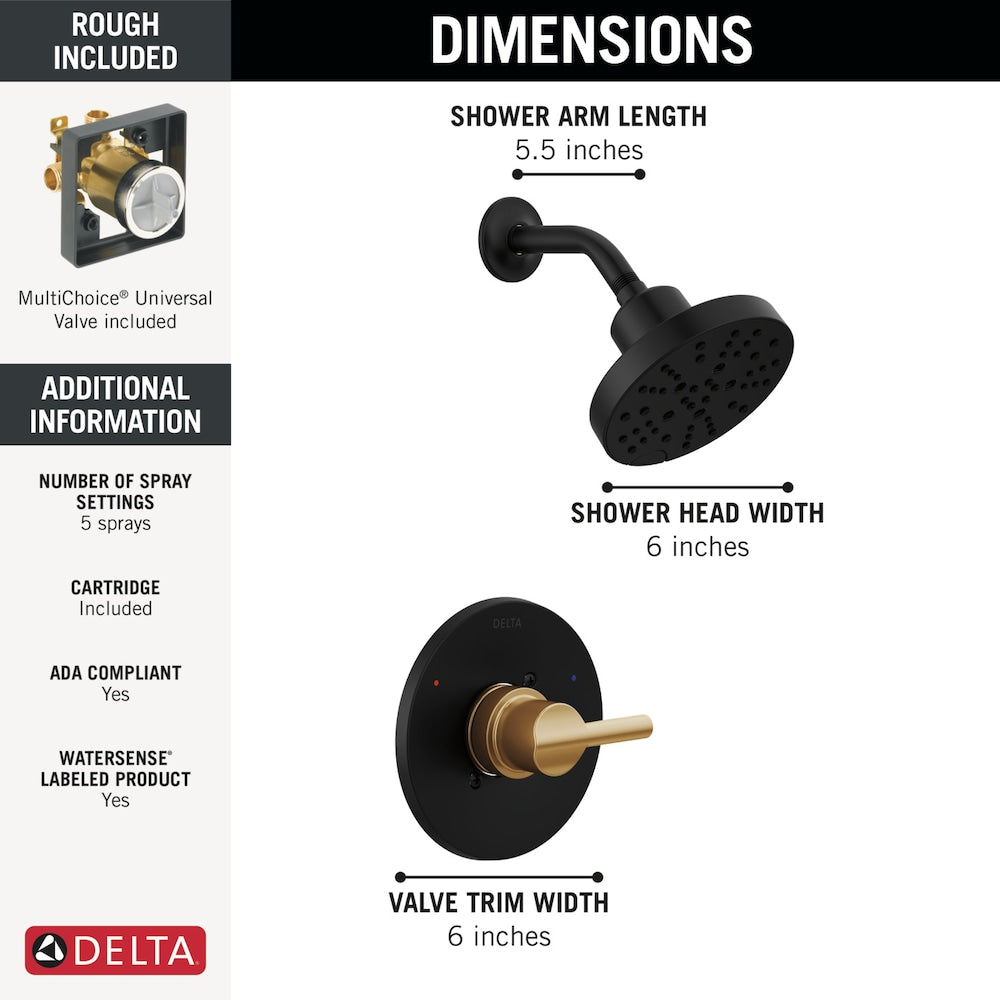 ROUGH INCLUDED

MultiChoice® Universal Valve included

ADDITIONAL INFORMATION

NUMBER OF SPRAY SETTINGS
5 sprays

CARTRIDGE
Included

ADA COMPLIANT
Yes

WATERSENSE® LABELED PRODUCT
Yes

DELTA

DIMENSIONS

SHOWER ARM LENGTH
5.5 inches

SHOWER HEAD WIDTH
6 inches

DELTA

VALVE TRIM WIDTH
6 inches