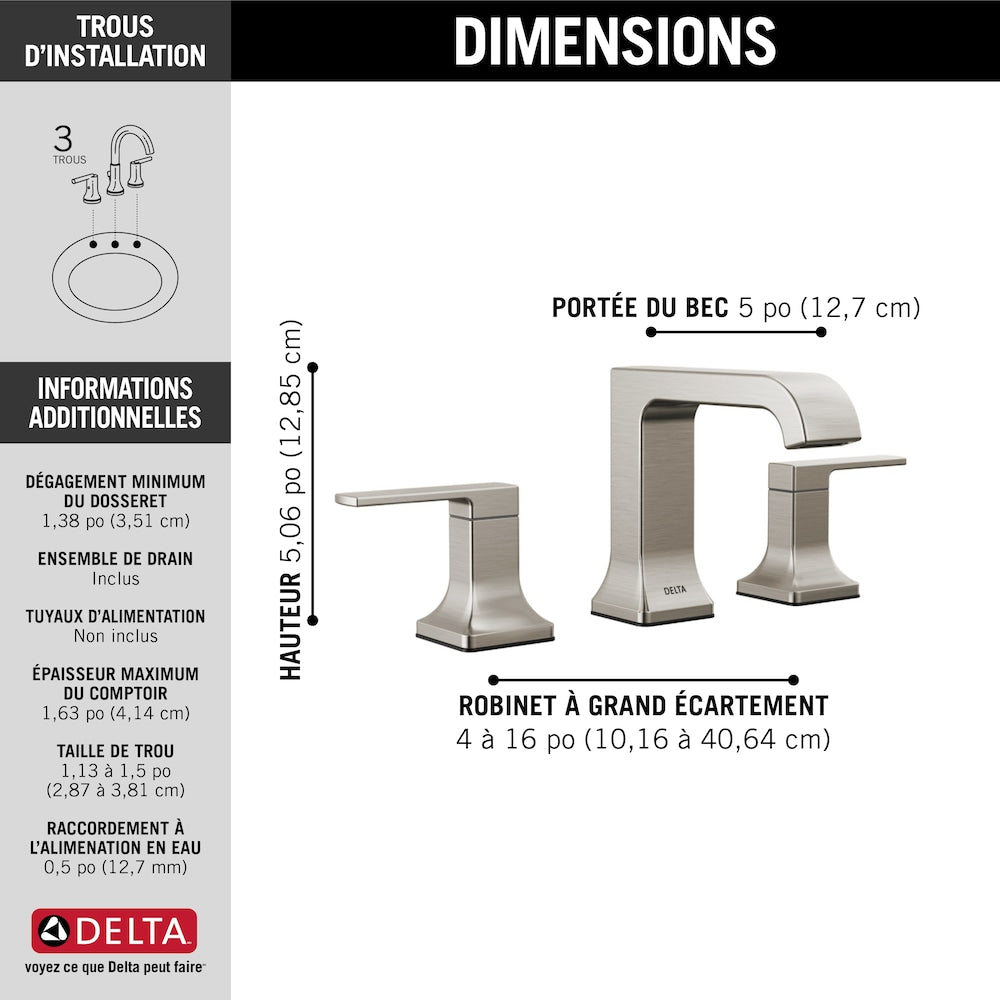 TROUS D'INSTALLATION

3 TROUS

INFORMATIONS ADDITIONNELLES

DÉGAGEMENT MINIMUM DU DOSSERET
1,38 po (3,51 cm)

ENSEMBLE DE DRAIN
Inclus

TUYAUX D'ALIMENTATION
Non inclus

ÉPAISSEUR MAXIMUM DU COMPTOIR
1,63 po (4,14 cm)

TAILLE DE TROU
1,13 à 1,5 po
(2,87 à 3,81 cm)

RACCORDEMENT À L'ALIMENATION EN EAU
0,5 po (12,7 mm)

DELTA
voyez ce que Delta peut faire

DIMENSIONS

PORTÉE DU BEC 5 po (12,7 cm)

HAUTEUR 5,06 po (12,85 cm)

DELTA

ROBINET À GRAND ÉCARTEMENT
4 à 16 po (10,16 à 40,64 cm)