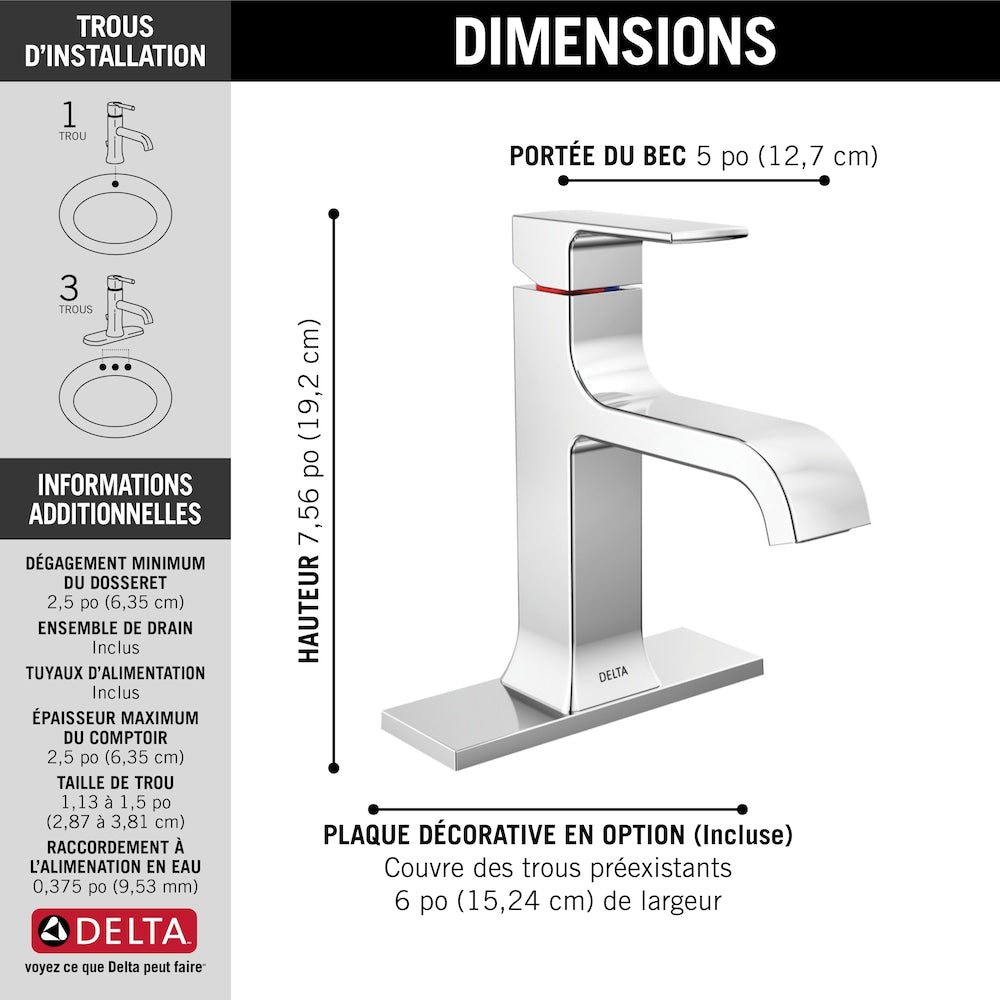 TROUS D'INSTALLATION

1 TROU

3 TROUS

INFORMATIONS ADDITIONNELLES

DÉGAGEMENT MINIMUM DU DOSSERET
2,5 po (6,35 cm)

ENSEMBLE DE DRAIN
Inclus

TUYAUX D'ALIMENTATION
Inclus

ÉPAISSEUR MAXIMUM DU COMPTOIR
2,5 po (6,35 cm)

TAILLE DE TROU
1,13 à 1,5 po
(2,87 à 3,81 cm)

RACCORDEMENT À L'ALIMENATION EN EAU
0,375 po (9,53 mm)

DELTA
voyez ce que Delta peut faire

DIMENSIONS

PORTÉE DU BEC 5 po (12,7 cm)

HAUTEUR 7,56 po (19,2 cm)

DELTA

PLAQUE DÉCORATIVE EN OPTION (Incluse)
Couvre des trous préexistants
6 po (15,24 cm) de largeur