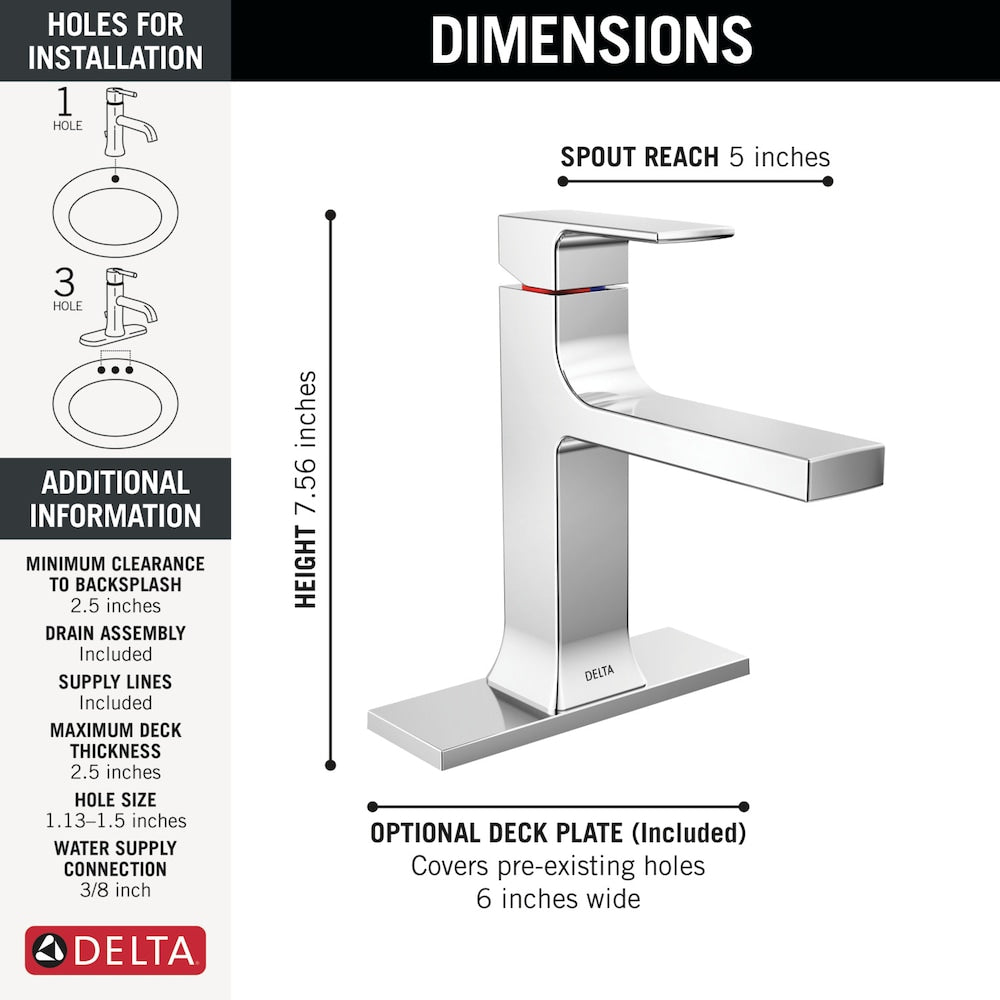 HOLES FOR INSTALLATION

1
HOLE

3
HOLE

ADDITIONAL INFORMATION

MINIMUM CLEARANCE TO BACKSPLASH
2.5 inches

DRAIN ASSEMBLY
Included

SUPPLY LINES
Included

MAXIMUM DECK THICKNESS
2.5 inches

HOLE SIZE
1.13–1.5 inches

WATER SUPPLY CONNECTION
3/8 inch

DELTA

DIMENSIONS

SPOUT REACH 5 inches

HEIGHT 7.56 inches

DELTA

OPTIONAL DECK PLATE (Included)
Covers pre-existing holes
6 inches wide