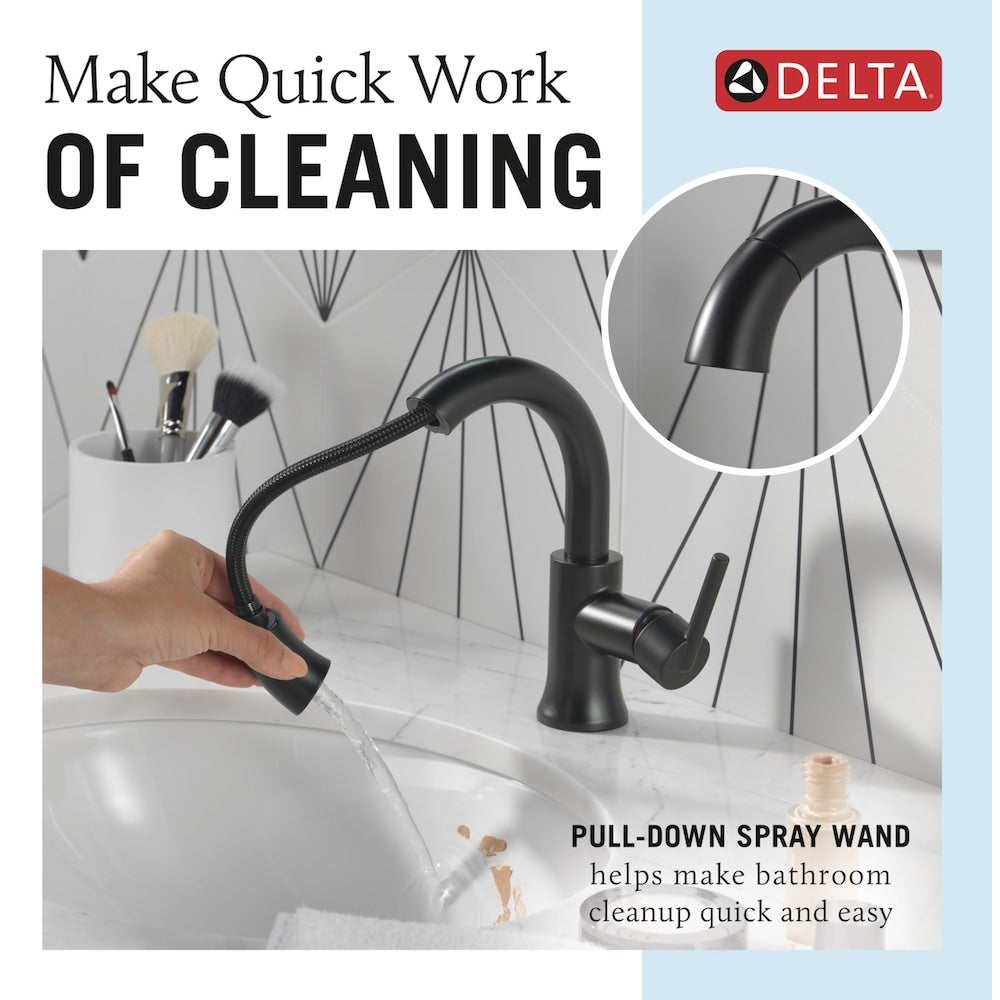 Make Quick Work
OF CLEANING

DELTA

PULL-DOWN SPRAY WAND
helps make bathroom cleanup quick and easy