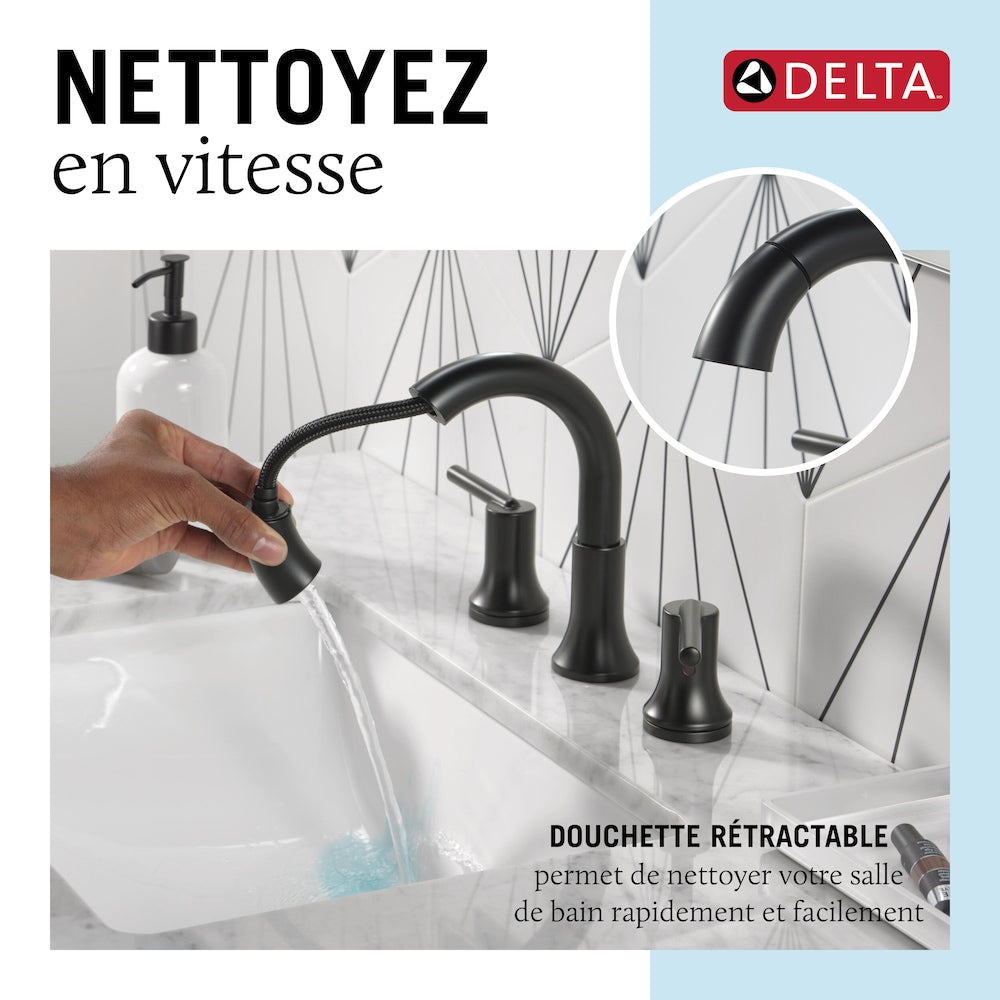 NETTOYEZ
en vitesse

DELTA

DOUCHETTE RÉTRACTABLE
permet de nettoyer votre salle de bain rapidement et facilement