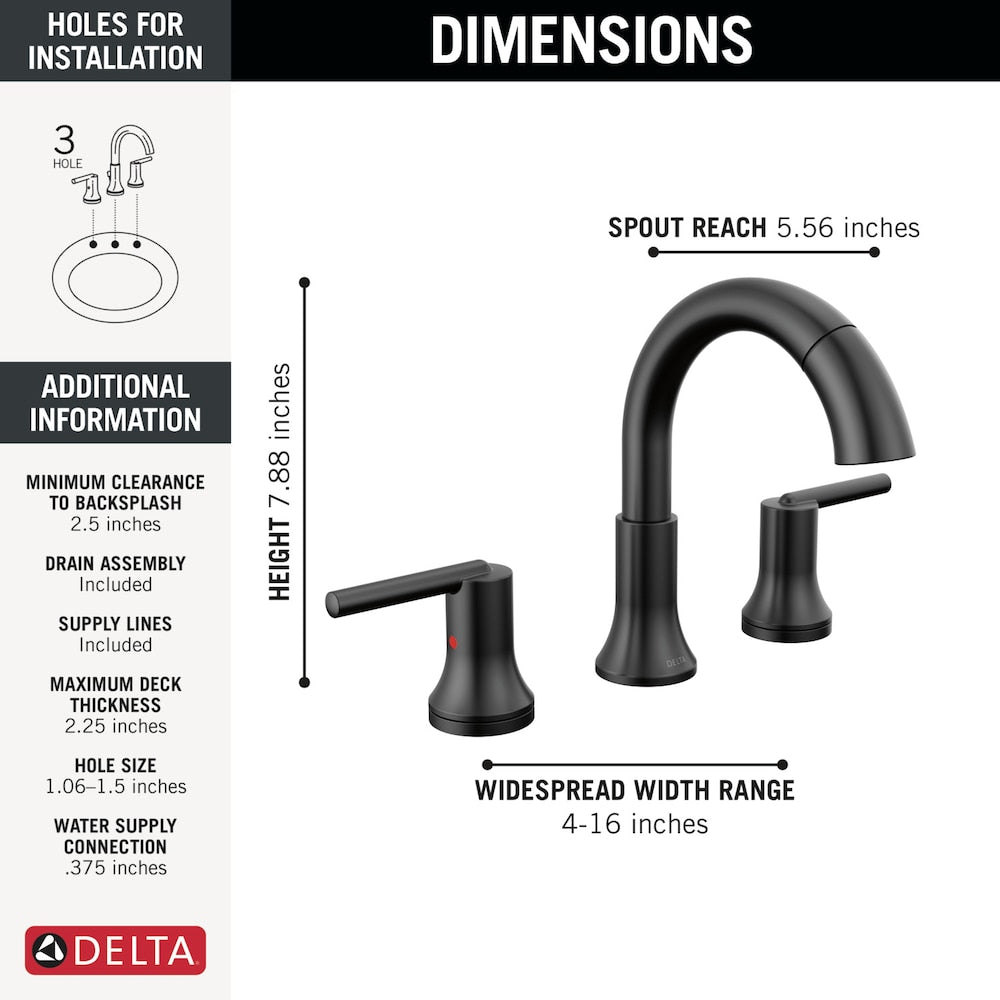 HOLES FOR INSTALLATION

3 HOLE

ADDITIONAL INFORMATION

MINIMUM CLEARANCE TO BACKSPLASH
2.5 inches

DRAIN ASSEMBLY
Included

SUPPLY LINES
Included

MAXIMUM DECK THICKNESS
2.25 inches

HOLE SIZE
1.06–1.5 inches

WATER SUPPLY CONNECTION
.375 inches

DELTA

DIMENSIONS

SPOUT REACH 5.56 inches

HEIGHT 7.88 inches

DELTA

WIDESPREAD WIDTH RANGE
4-16 inches