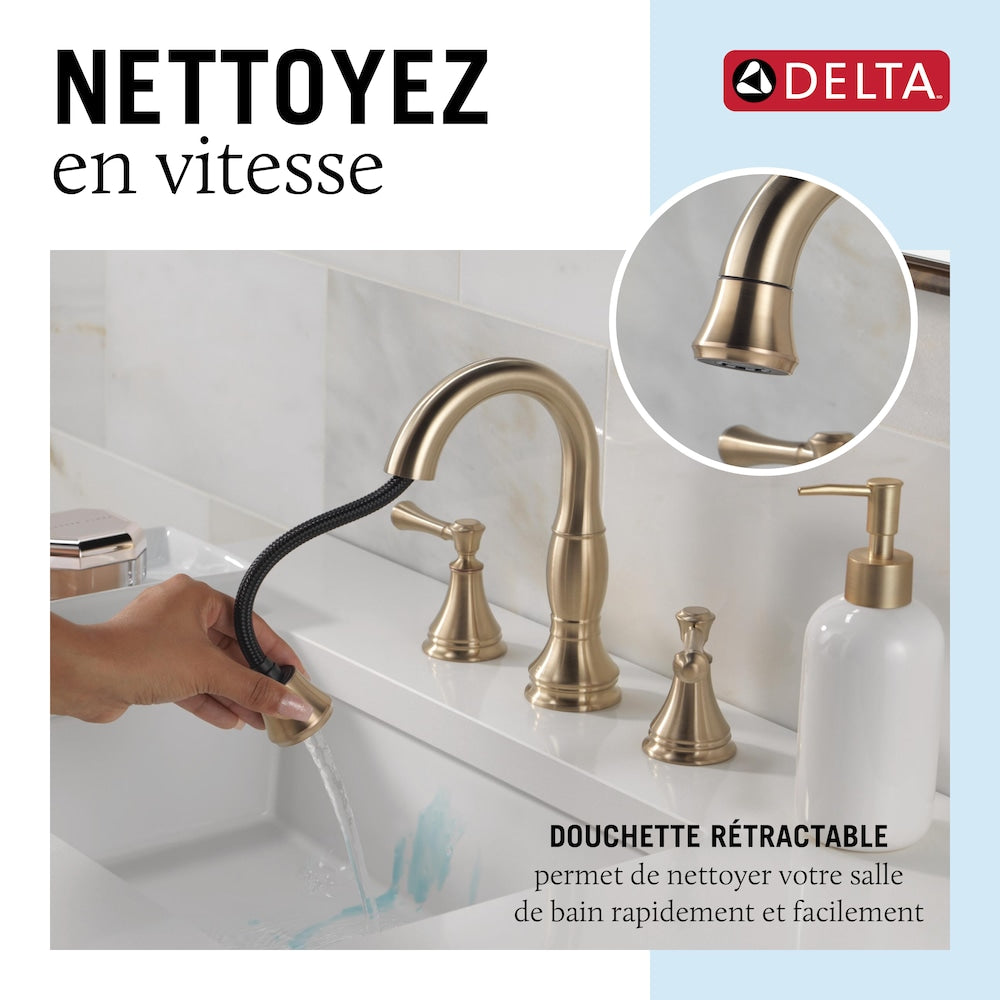 NETTOYEZ
en vitesse

DELTA

DOUCHETTE RÉTRACTABLE
permet de nettoyer votre salle de bain rapidement et facilement