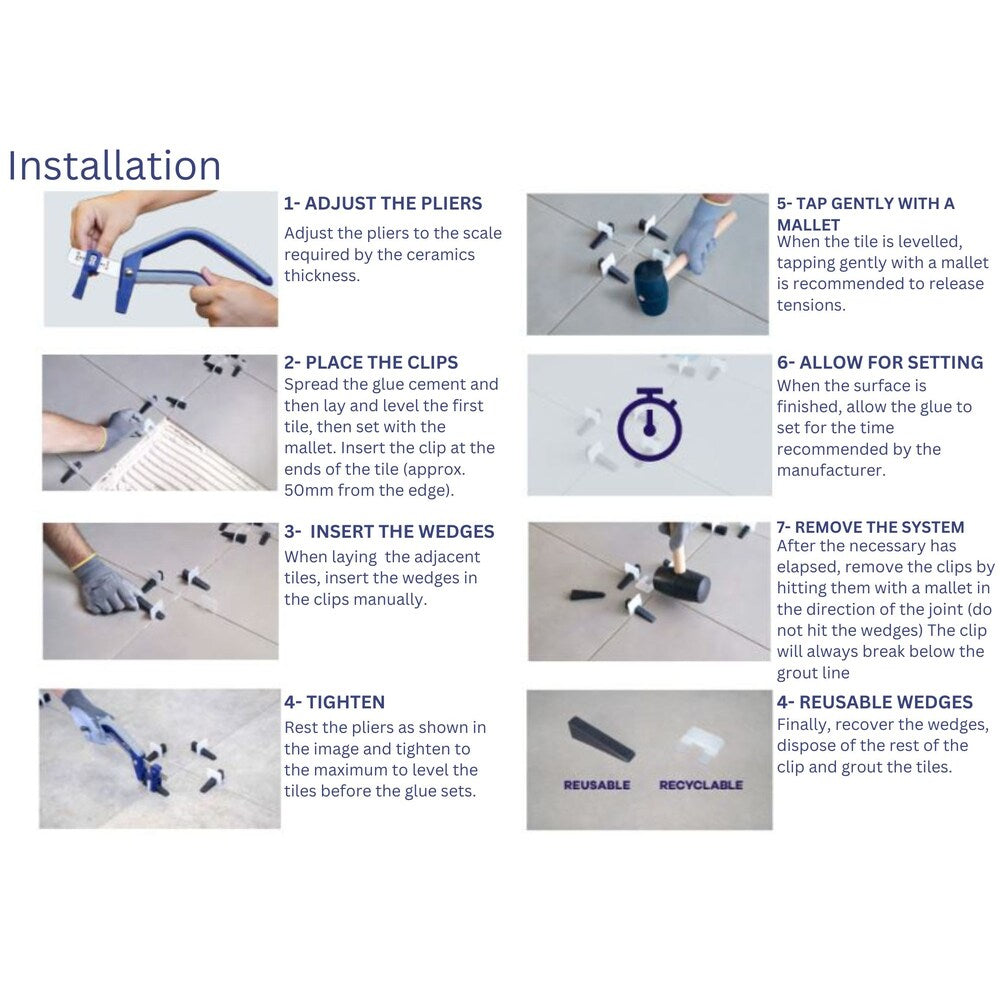 Installation

1- ADJUST THE PLIERS
Adjust the pliers to the scale required by the ceramics thickness.

2- PLACE THE CLIPS
Spread the glue cement and then lay and level the first tile, then set with the mallet. Insert the clip at the ends of the tile (approx. 50mm from the edge).

3- INSERT THE WEDGES
When laying the adjacent tiles, insert the wedges in the clips manually.

4- TIGHTEN
Rest the pliers as shown in the image and tighten to the maximum to level the tiles before the glue sets.

5- TAP GENTLY WITH A MALLET
When the tile is levelled, tapping gently with a mallet is recommended to release tensions.

6- ALLOW FOR SETTING
When the surface is finished, allow the glue to set for the time recommended by the manufacturer.

7- REMOVE THE SYSTEM
After the necessary has elapsed, remove the clips by hitting them with a mallet in the direction of the joint (do not hit the wedges) The clip will always break below the grout line

REUSABLE RECYCLABLE

4- REUSABLE WEDGES
Finally, recover the wedges, dispose of the rest of the clip and grout the tiles.