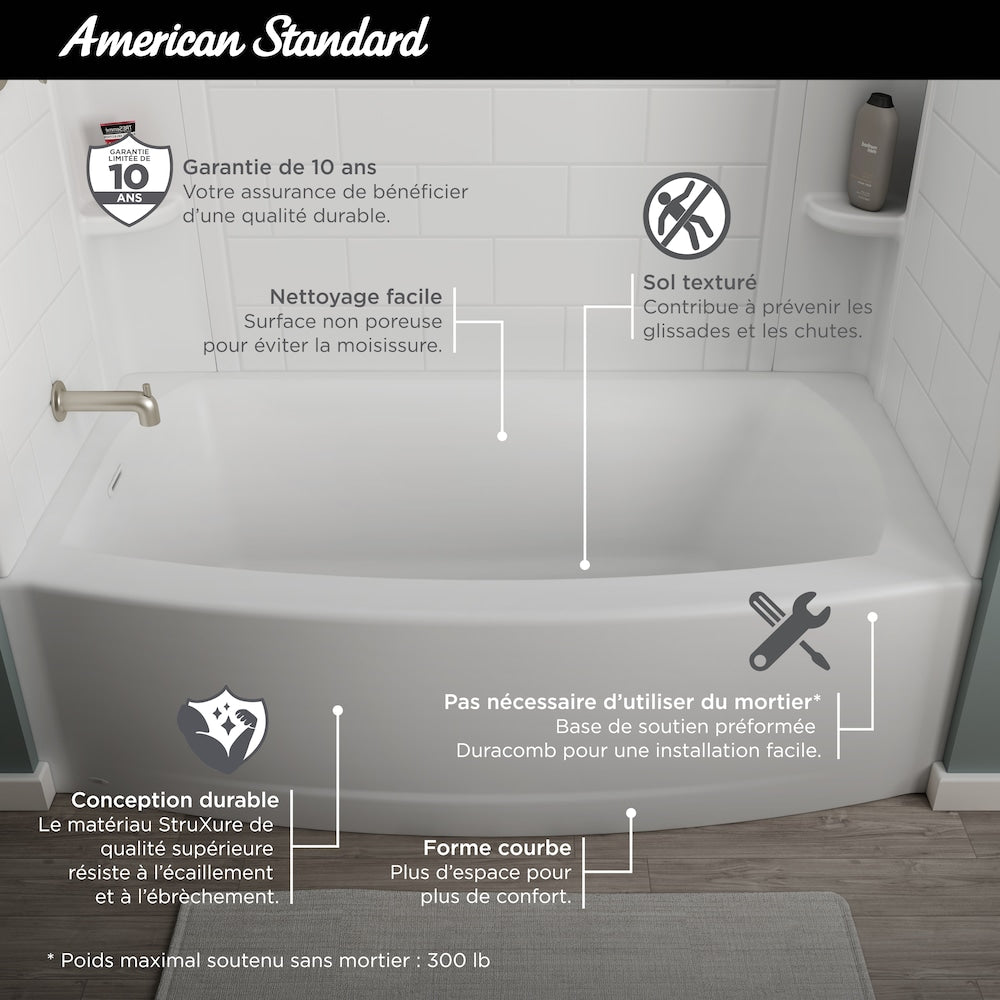 American Standard

GARANTIE LIMITÉE DE 10 ANS

Garantie de 10 ans
Votre assurance de bénéficier d'une qualité durable.

Nettoyage facile
Surface non poreuse pour éviter la moisissure.

Sol texturé
Contribue à prévenir les glissades et les chutes.

Pas nécessaire d'utiliser du mortier*
Base de soutien préformée Duracomb pour une installation facile.

Conception durable
Le matériau StruXure de qualité supérieure résiste à l'écaillement et à l'ébrèchement.

Forme courbe
Plus d'espace pour plus de confort.

* Poids maximal soutenu sans mortier : 300 lb