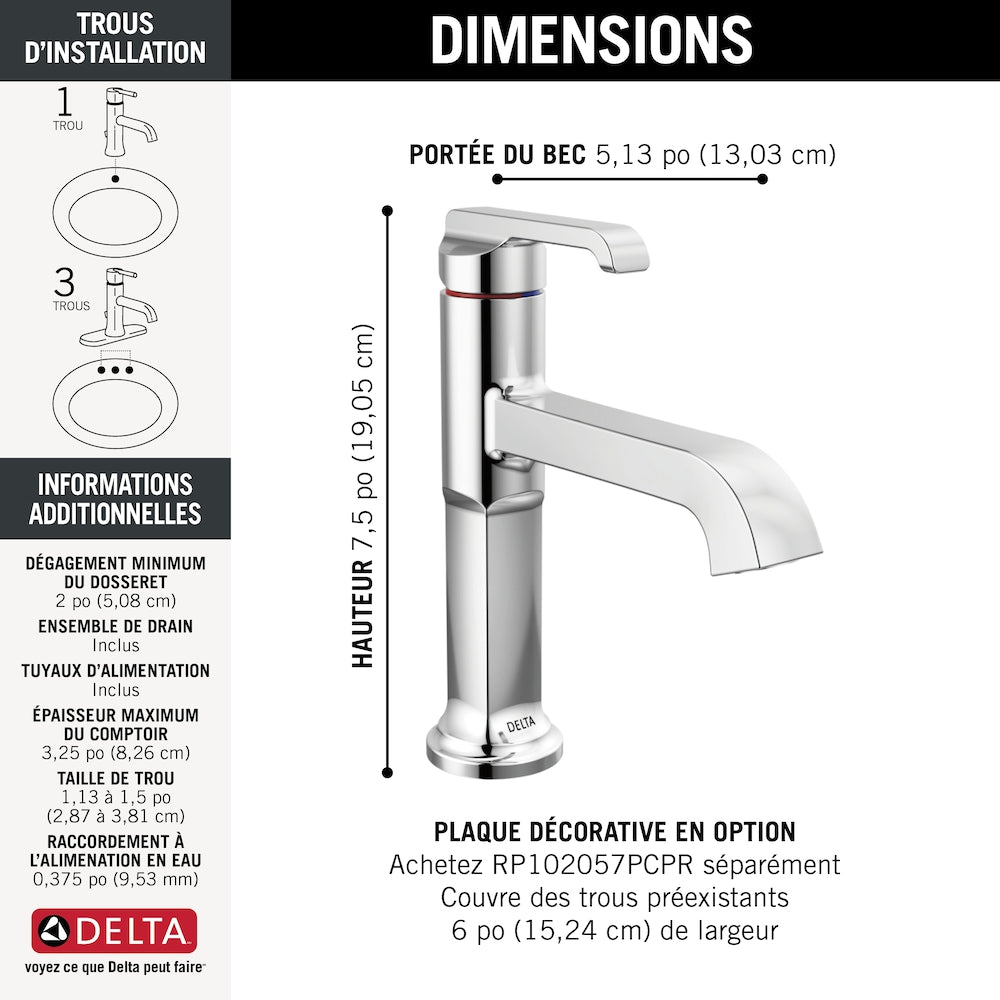 TROUS D'INSTALLATION

1 TROU

3 TROUS

INFORMATIONS ADDITIONNELLES

DÉGAGEMENT MINIMUM DU DOSSERET
2 po (5,08 cm)

ENSEMBLE DE DRAIN
Inclus

TUYAUX D'ALIMENTATION
Inclus

ÉPAISSEUR MAXIMUM DU COMPTOIR
3,25 po (8,26 cm)

TAILLE DE TROU
1,13 à 1,5 po
(2,87 à 3,81 cm)

RACCORDEMENT À L'ALIMENATION EN EAU
0,375 po (9,53 mm)

DELTA
voyez ce que Delta peut faire

DIMENSIONS

PORTÉE DU BEC 5,13 po (13,03 cm)

HAUTEUR 7,5 po (19,05 cm)

DELTA

PLAQUE DÉCORATIVE EN OPTION
Achetez RP102057PCPR séparément
Couvre des trous préexistants
6 po (15,24 cm) de largeur