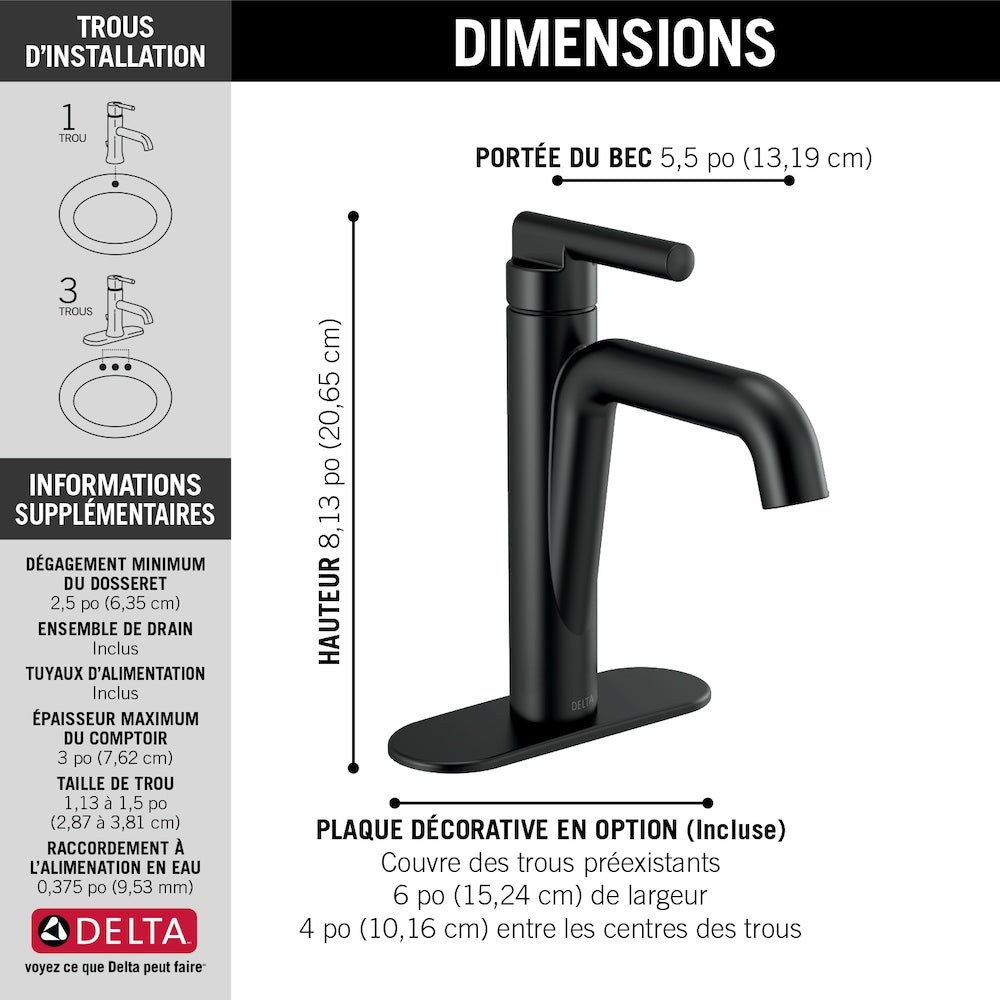 TROUS D'INSTALLATION

1
TROU

3
TROUS

INFORMATIONS SUPPLÉMENTAIRES

DÉGAGEMENT MINIMUM DU DOSSERET
2,5 po (6,35 cm)

ENSEMBLE DE DRAIN
Inclus

TUYAUX D'ALIMENTATION
Inclus

ÉPAISSEUR MAXIMUM DU COMPTOIR
3 po (7,62 cm)

TAILLE DE TROU
1,13 à 1,5 po
(2,87 à 3,81 cm)

RACCORDEMENT À L'ALIMENATION EN EAU
0,375 po (9,53 mm)

DELTA
voyez ce que Delta peut faire

DIMENSIONS

PORTÉE DU BEC 5,5 po (13,19 cm)

HAUTEUR 8,13 po (20,65 cm)

DELTA

PLAQUE DÉCORATIVE EN OPTION (Incluse)
Couvre des trous préexistants
6 po (15,24 cm) de largeur
4 po (10,16 cm) entre les centres des trous