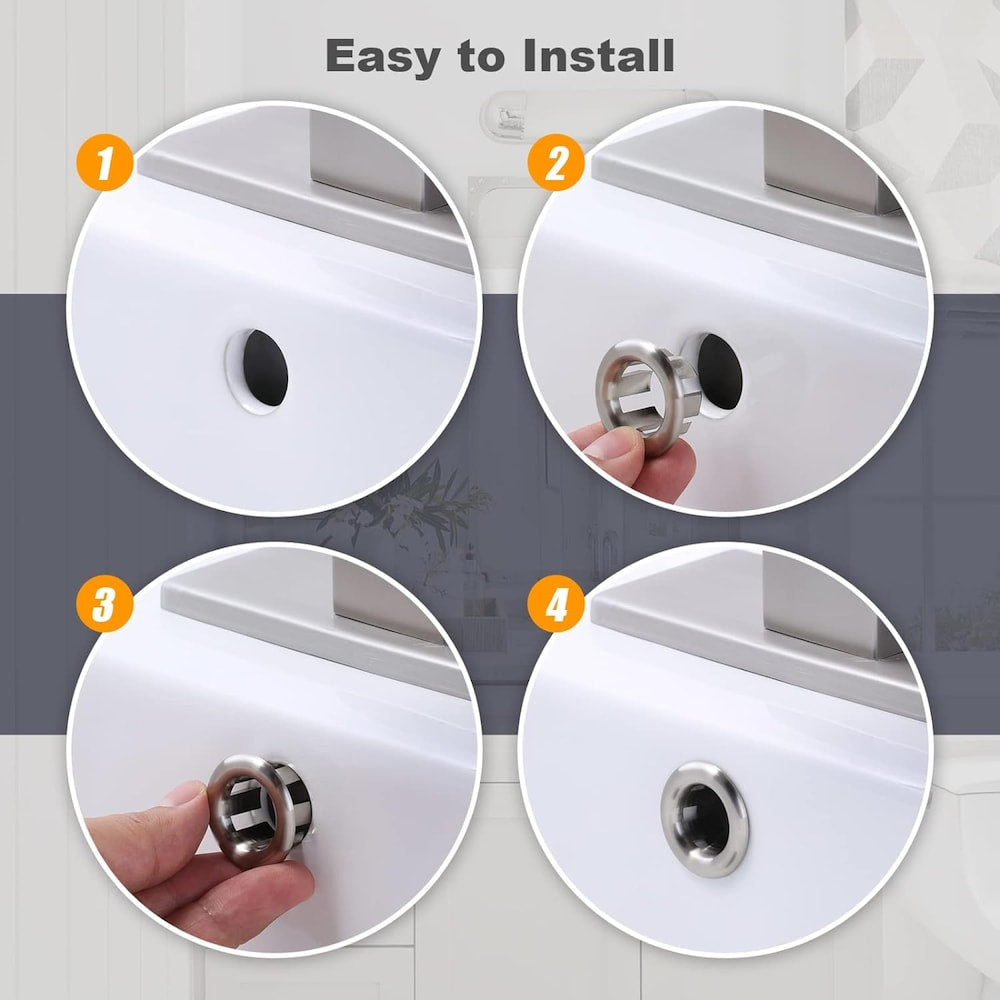 Easy to Install

1

2

3

4