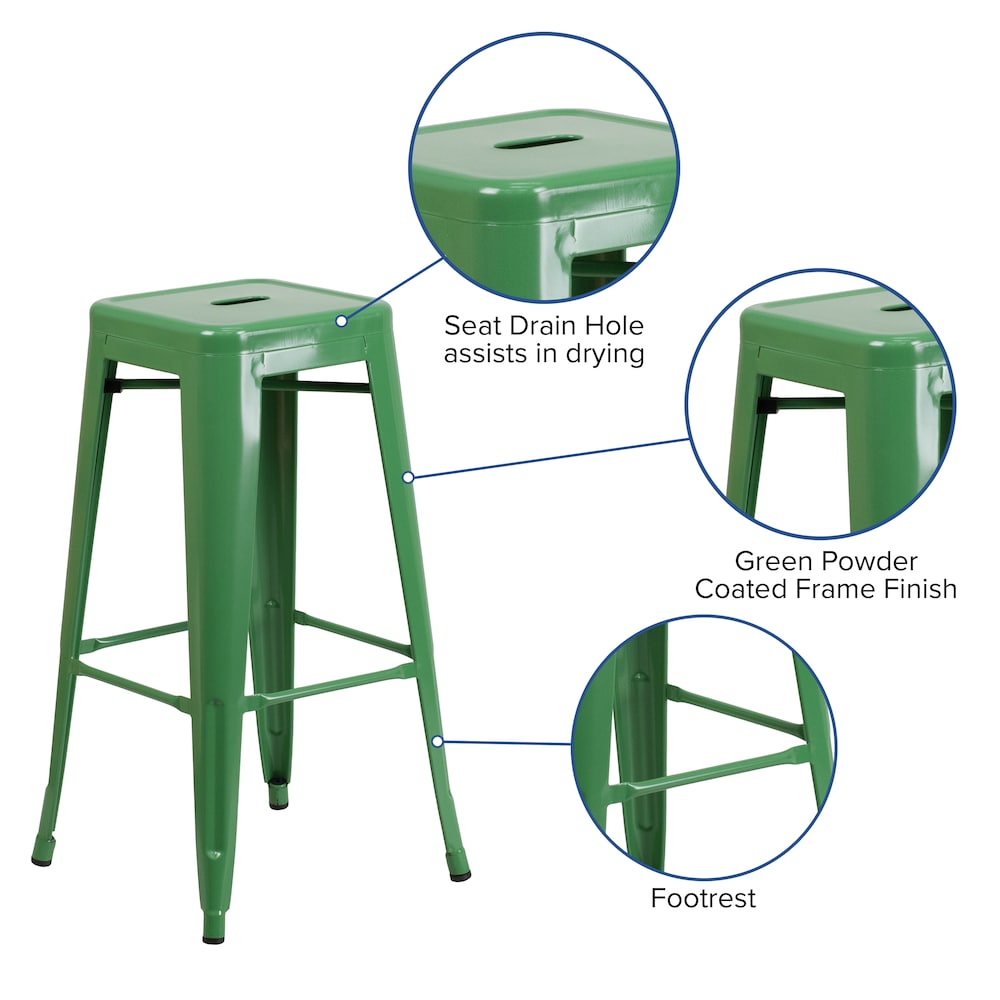 Seat Drain Hole
assists in drying

Green Powder
Coated Frame Finish

Footrest