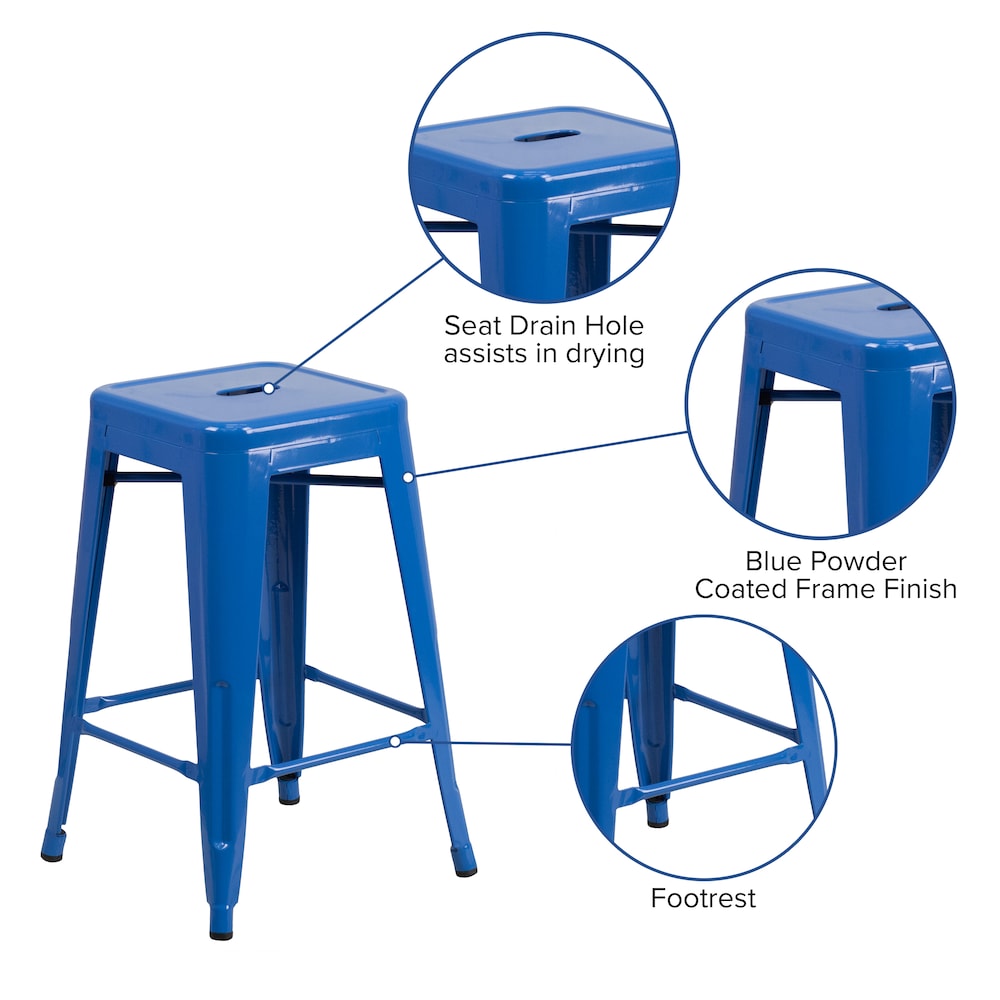 Seat Drain Hole
assists in drying

Blue Powder
Coated Frame Finish

Footrest