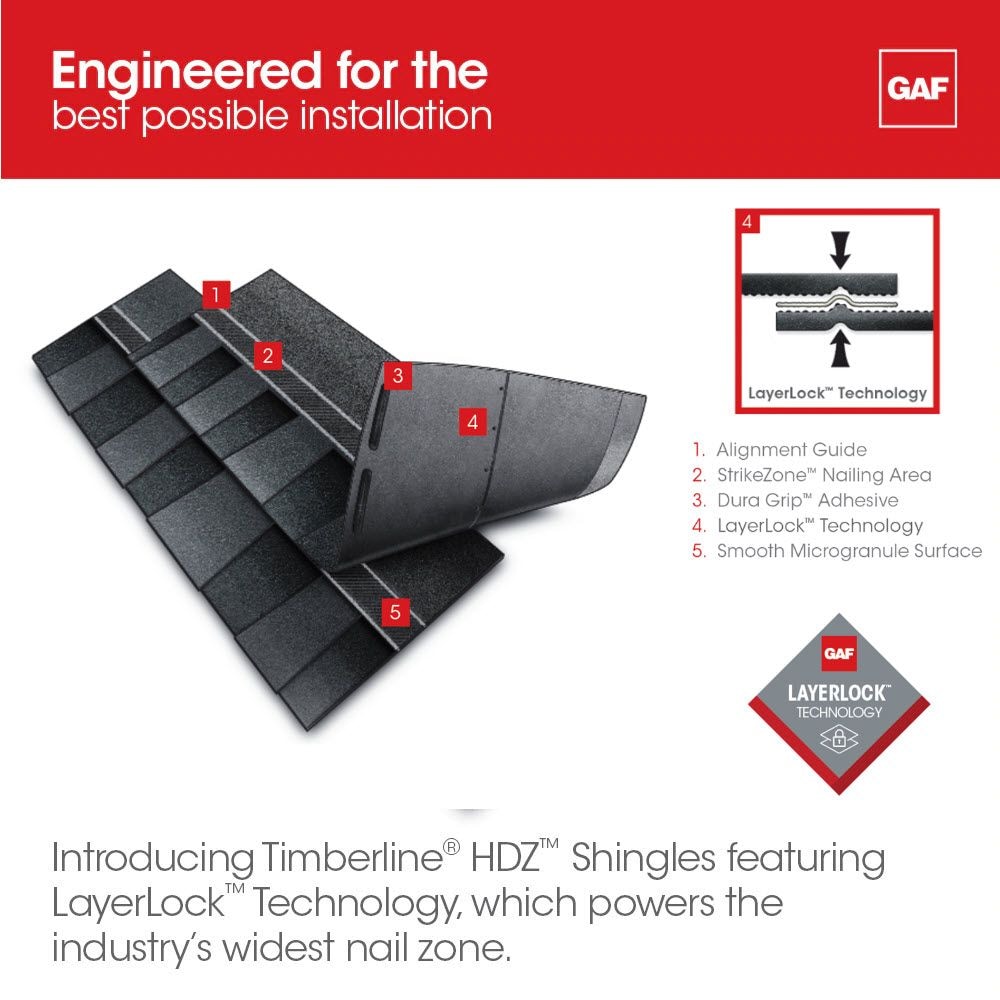 Engineered for the
best possible installation

GAF

1
2
3
4
5

4

LayerLock™ Technology

1. Alignment Guide
2. StrikeZone™ Nailing Area
3. Dura Grip™ Adhesive
4. LayerLock™ Technology
5. Smooth Microgranule Surface

GAF
LAYERLOCK™
TECHNOLOGY

Introducing Timberline® HDZ™ Shingles featuring LayerLock™ Technology, which powers the industry's widest nail zone.