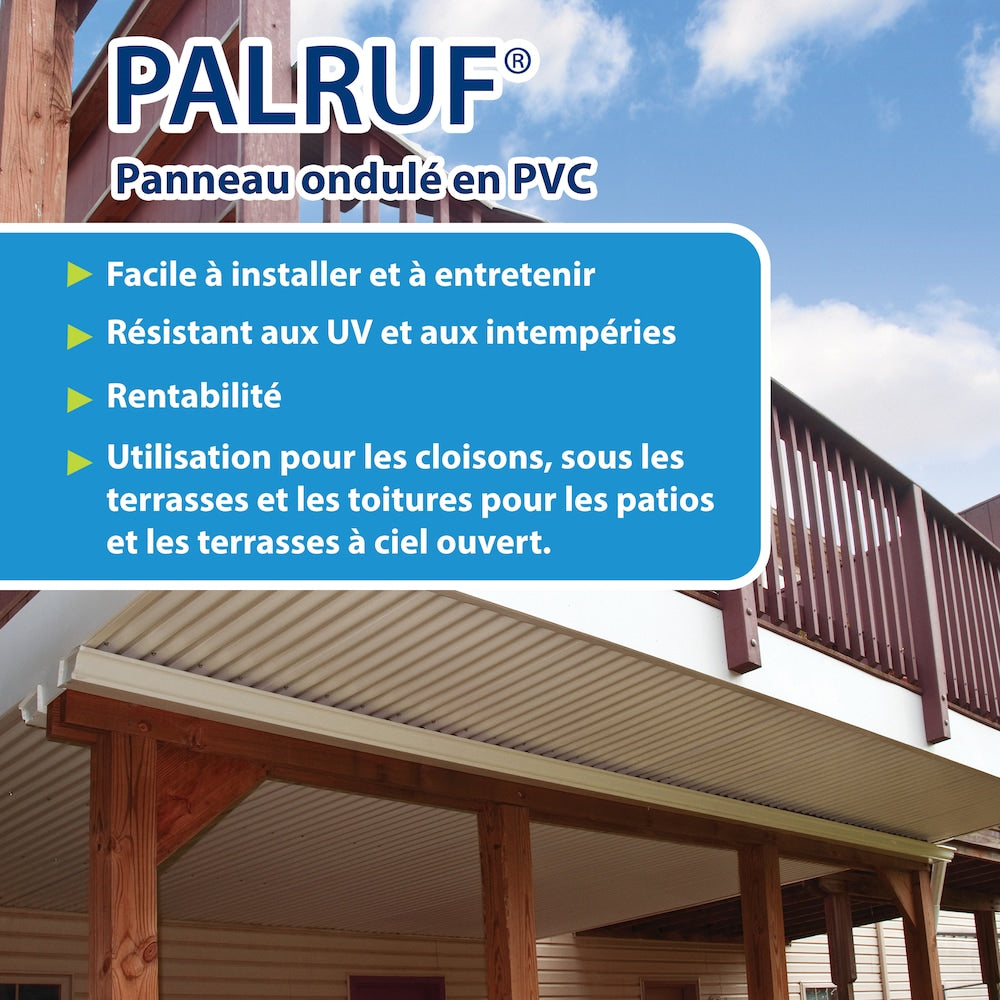 PALRUF®

Panneau ondulé en PVC

Facile à installer et à entretenir

Résistant aux UV et aux intempéries

Rentabilité

Utilisation pour les cloisons, sous les terrasses et les toitures pour les patios et les terrasses à ciel ouvert.