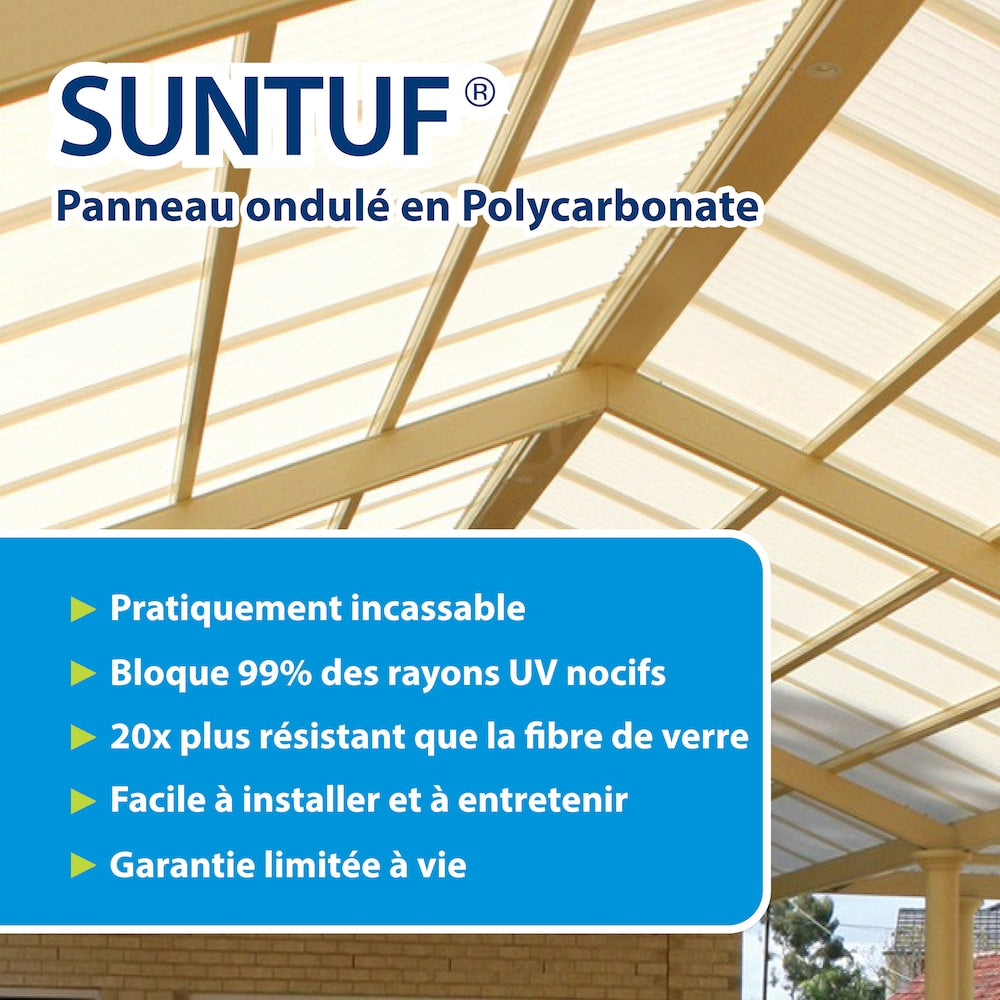 SUNTUF®
Panneau ondulé en Polycarbonate

▶ Pratiquement incassable
▶ Bloque 99% des rayons UV nocifs
▶ 20x plus résistant que la fibre de verre
▶ Facile à installer et à entretenir
▶ Garantie limitée à vie