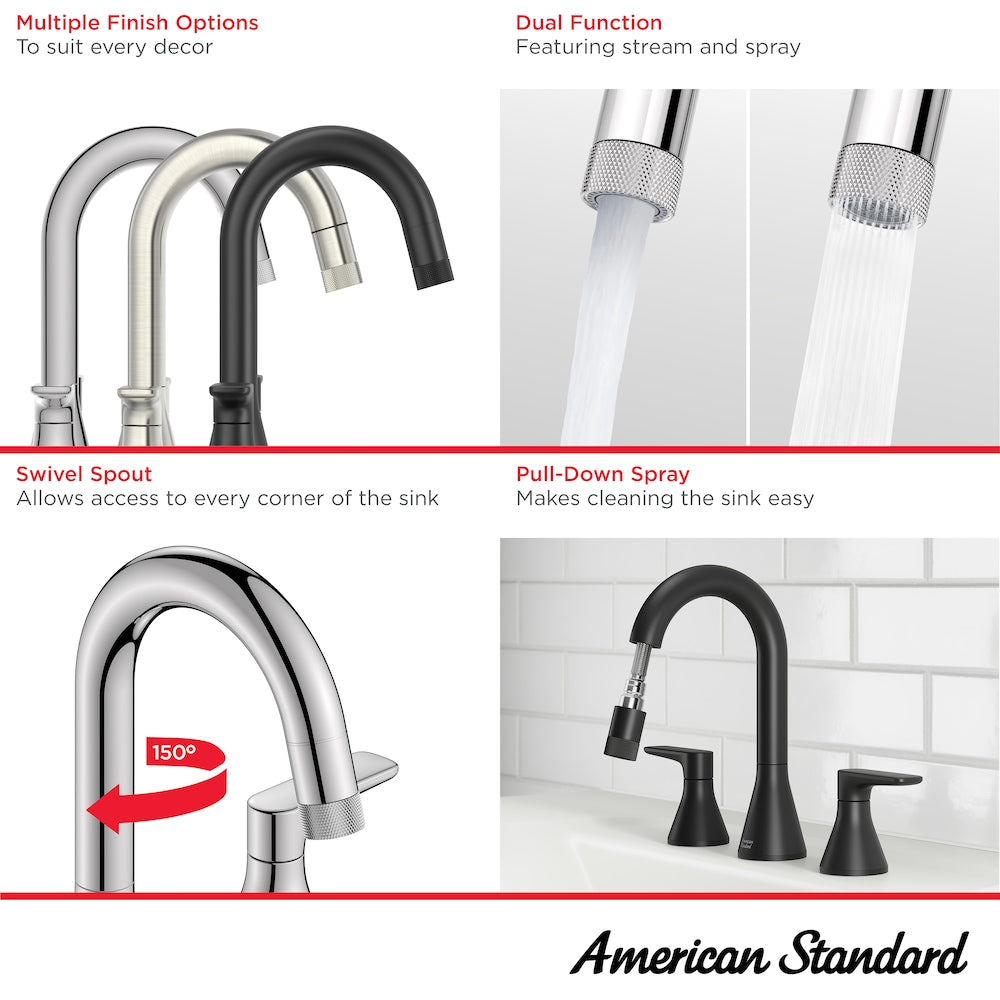 Multiple Finish Options
To suit every decor

Dual Function
Featuring stream and spray

Swivel Spout
Allows access to every corner of the sink

150°

Pull-Down Spray
Makes cleaning the sink easy

American Standard