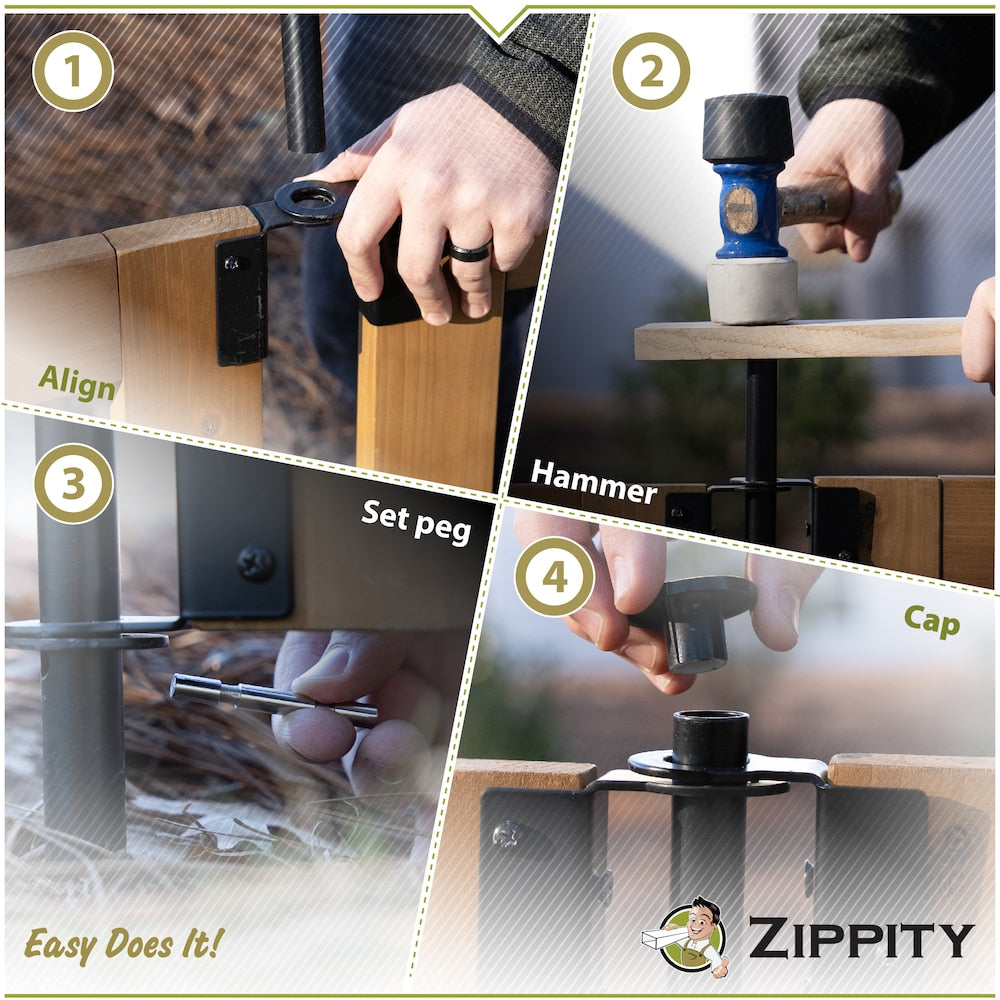 1

Align

2

Hammer

3

Set peg

4

Cap

Easy Does It!

ZIPPITY