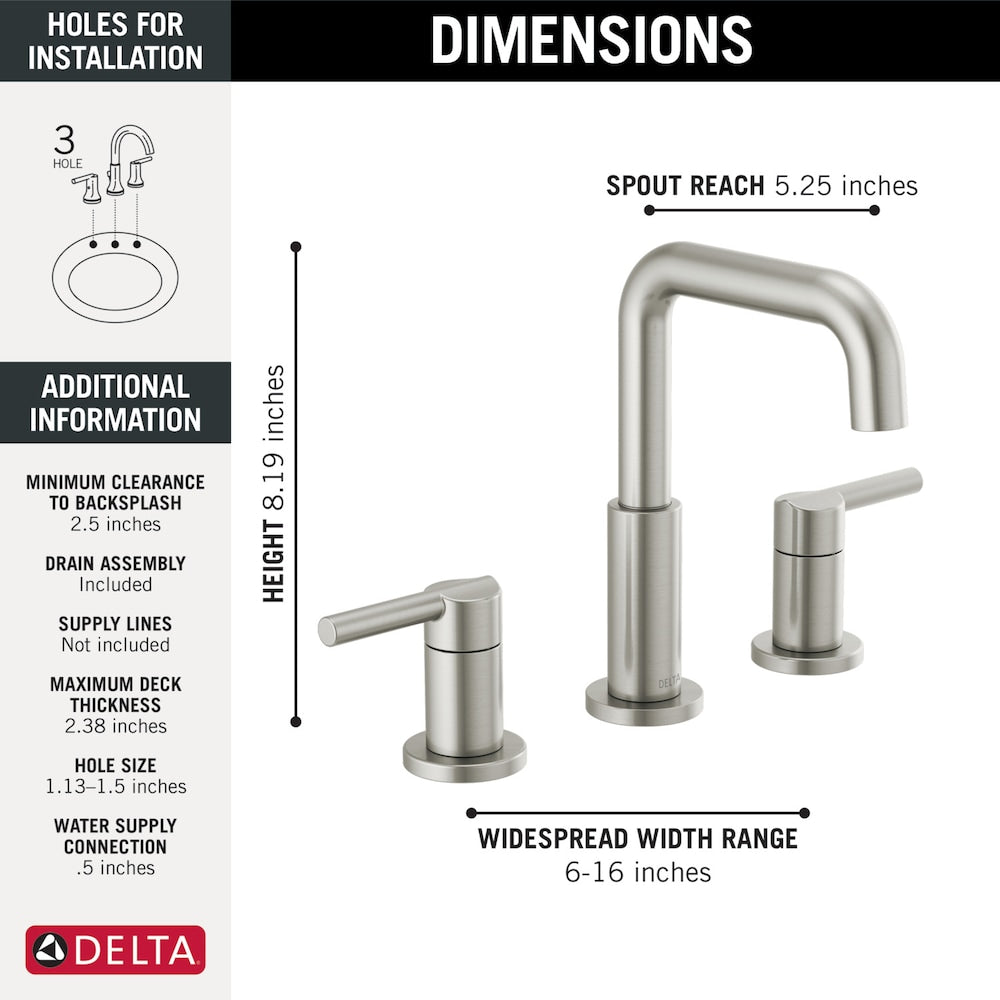 HOLES FOR INSTALLATION

3
HOLE

ADDITIONAL INFORMATION

MINIMUM CLEARANCE TO BACKSPLASH
2.5 inches

DRAIN ASSEMBLY
Included

SUPPLY LINES
Not included

MAXIMUM DECK THICKNESS
2.38 inches

HOLE SIZE
1.13–1.5 inches

WATER SUPPLY CONNECTION
.5 inches

DELTA

DIMENSIONS

SPOUT REACH 5.25 inches

HEIGHT 8.19 inches

DELTA

WIDESPREAD WIDTH RANGE
6-16 inches