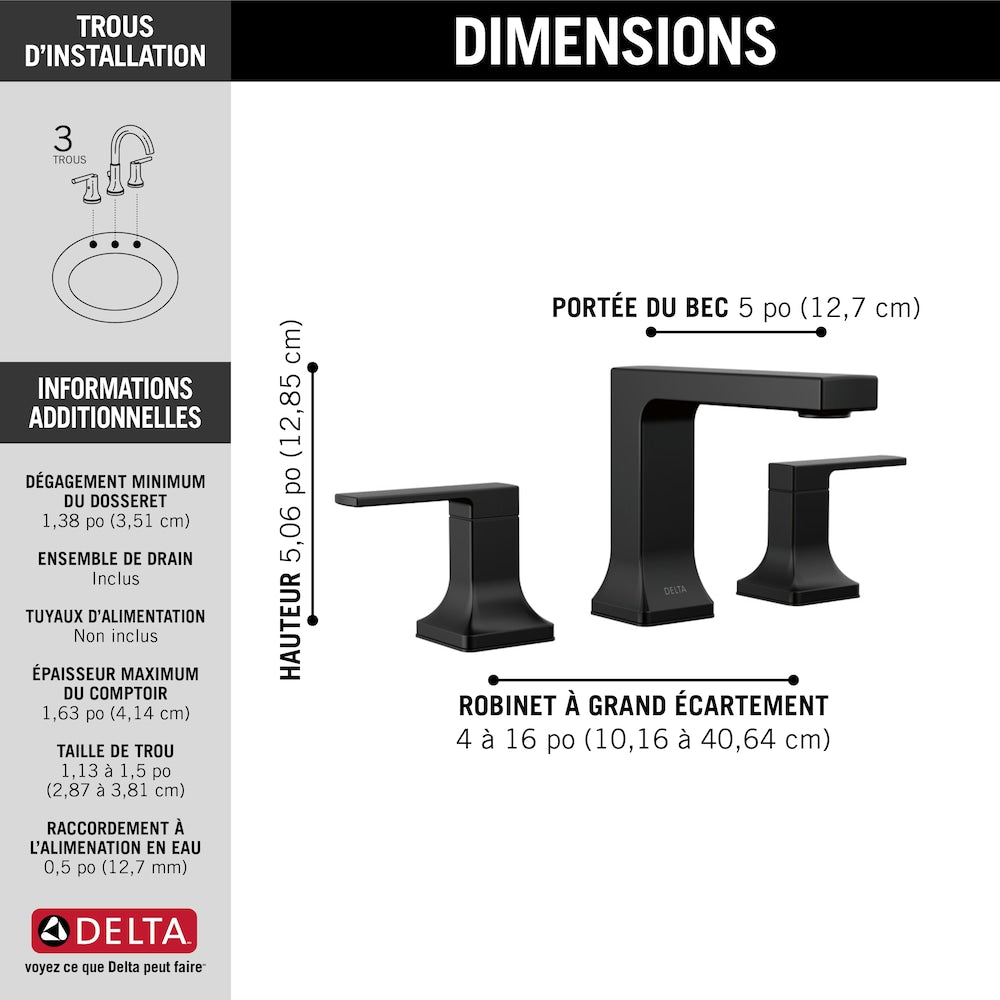 TROUS D'INSTALLATION

3 TROUS

INFORMATIONS ADDITIONNELLES

DÉGAGEMENT MINIMUM DU DOSSERET
1,38 po (3,51 cm)

ENSEMBLE DE DRAIN
Inclus

TUYAUX D'ALIMENTATION
Non inclus

ÉPAISSEUR MAXIMUM DU COMPTOIR
1,63 po (4,14 cm)

TAILLE DE TROU
1,13 à 1,5 po (2,87 à 3,81 cm)

RACCORDEMENT À L'ALIMENATION EN EAU
0,5 po (12,7 mm)

DELTA
voyez ce que Delta peut faire

DIMENSIONS

PORTÉE DU BEC 5 po (12,7 cm)

HAUTEUR 5,06 po (12,85 cm)

DELTA

ROBINET À GRAND ÉCARTEMENT
4 à 16 po (10,16 à 40,64 cm)