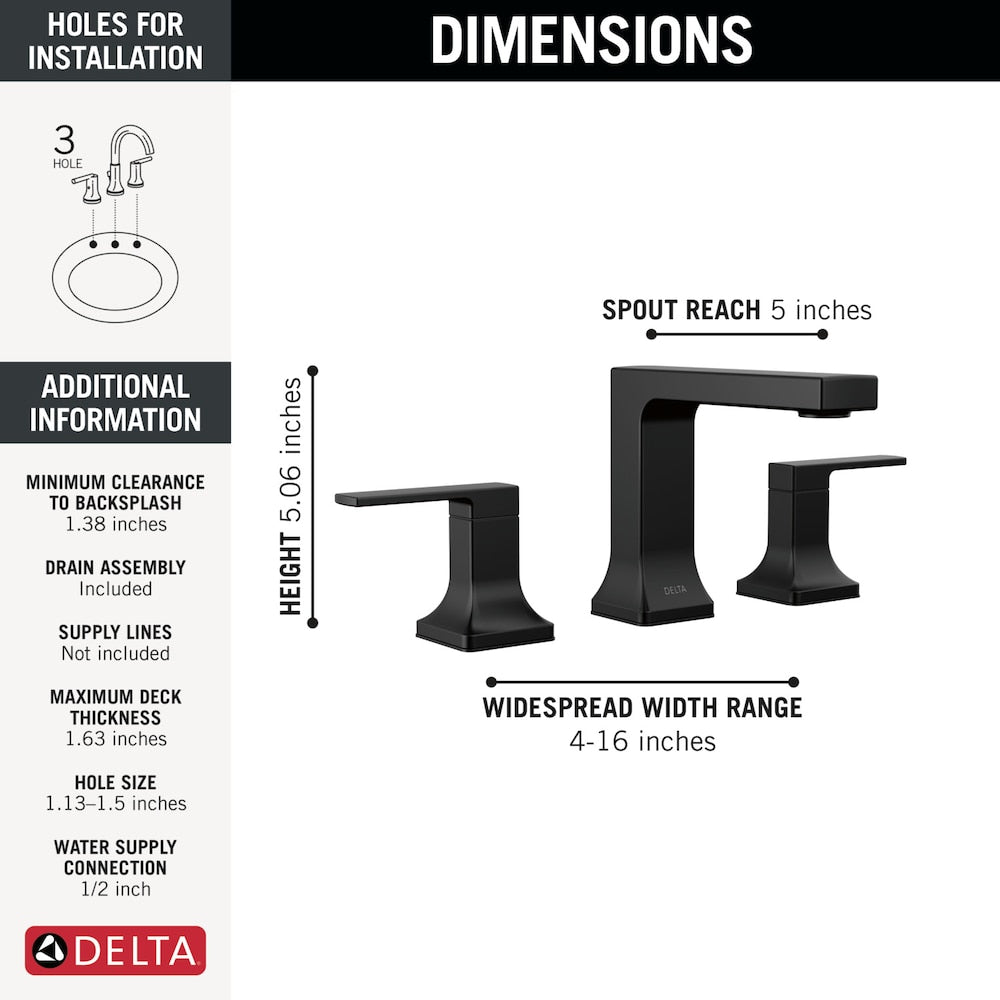 HOLES FOR INSTALLATION

3 HOLE

ADDITIONAL INFORMATION

MINIMUM CLEARANCE TO BACKSPLASH
1.38 inches

DRAIN ASSEMBLY
Included

SUPPLY LINES
Not included

MAXIMUM DECK THICKNESS
1.63 inches

HOLE SIZE
1.13–1.5 inches

WATER SUPPLY CONNECTION
1/2 inch

DELTA

DIMENSIONS

SPOUT REACH 5 inches

HEIGHT 5.06 inches

DELTA

WIDESPREAD WIDTH RANGE
4-16 inches