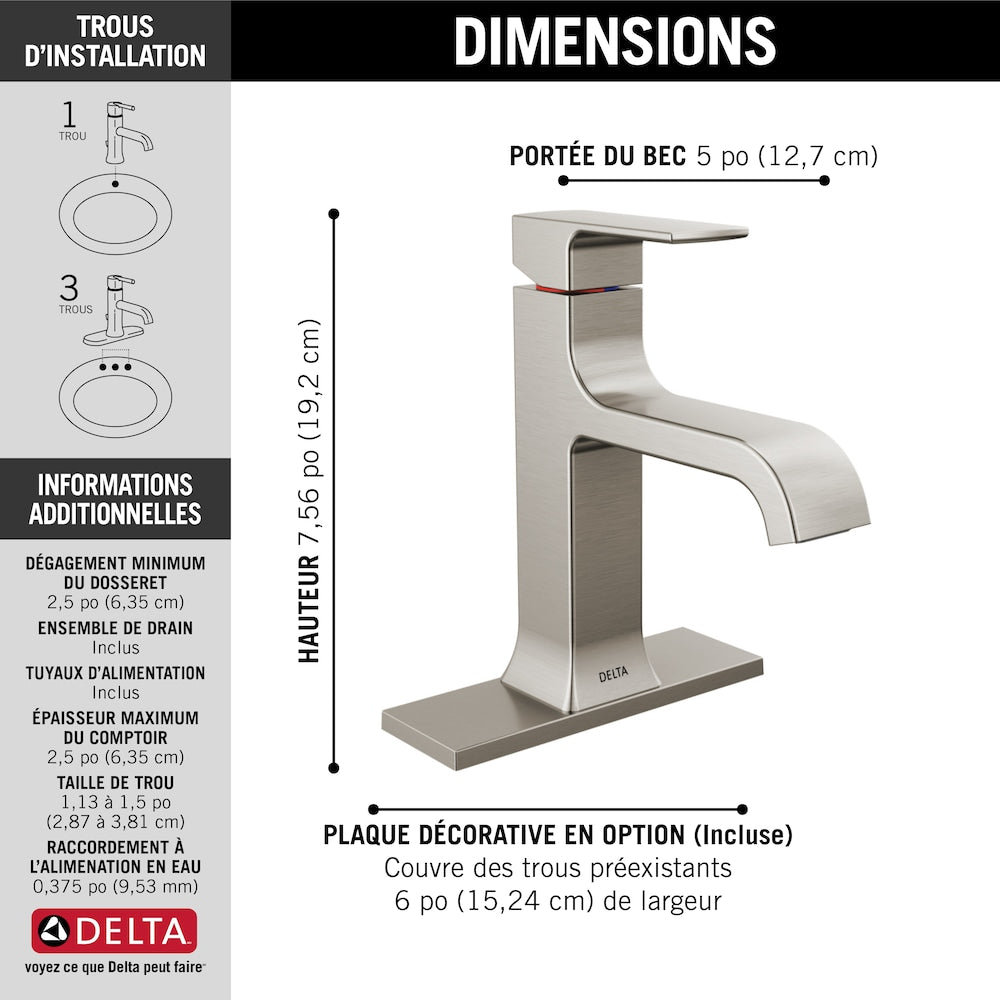 TROUS D'INSTALLATION

1 TROU

3 TROUS

INFORMATIONS ADDITIONNELLES

DÉGAGEMENT MINIMUM DU DOSSERET
2,5 po (6,35 cm)

ENSEMBLE DE DRAIN
Inclus

TUYAUX D'ALIMENTATION
Inclus

ÉPAISSEUR MAXIMUM DU COMPTOIR
2,5 po (6,35 cm)

TAILLE DE TROU
1,13 à 1,5 po
(2,87 à 3,81 cm)

RACCORDEMENT À L'ALIMENATION EN EAU
0,375 po (9,53 mm)

DELTA
voyez ce que Delta peut faire

DIMENSIONS

PORTÉE DU BEC 5 po (12,7 cm)

HAUTEUR 7,56 po (19,2 cm)

DELTA

PLAQUE DÉCORATIVE EN OPTION (Incluse)
Couvre des trous préexistants
6 po (15,24 cm) de largeur