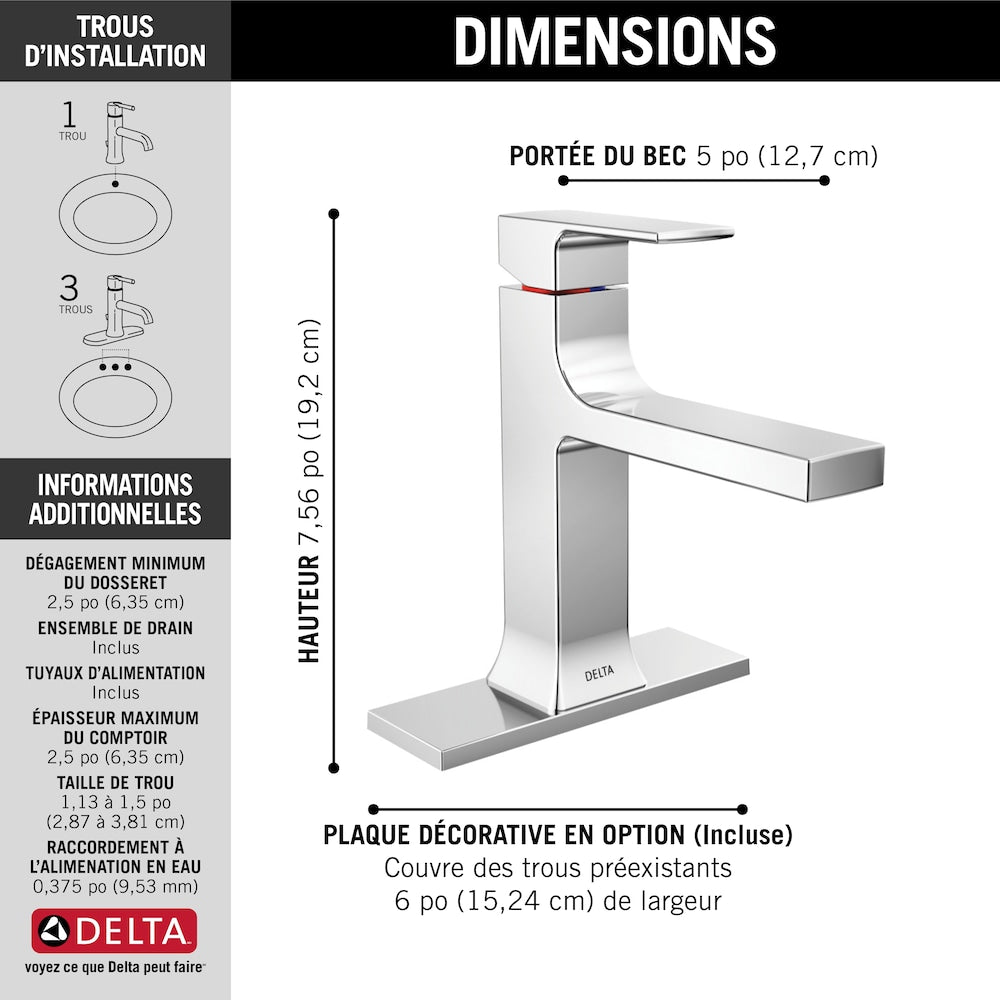 TROUS D'INSTALLATION

1
TROU

3
TROUS

INFORMATIONS ADDITIONNELLES

DÉGAGEMENT MINIMUM DU DOSSERET
2,5 po (6,35 cm)

ENSEMBLE DE DRAIN
Inclus

TUYAUX D'ALIMENTATION
Inclus

ÉPAISSEUR MAXIMUM DU COMPTOIR
2,5 po (6,35 cm)

TAILLE DE TROU
1,13 à 1,5 po
(2,87 à 3,81 cm)

RACCORDEMENT À L'ALIMENATION EN EAU
0,375 po (9,53 mm)

DELTA
voyez ce que Delta peut faire

DIMENSIONS

PORTÉE DU BEC 5 po (12,7 cm)

HAUTEUR 7,56 po (19,2 cm)

DELTA

PLAQUE DÉCORATIVE EN OPTION (Incluse)
Couvre des trous préexistants
6 po (15,24 cm) de largeur