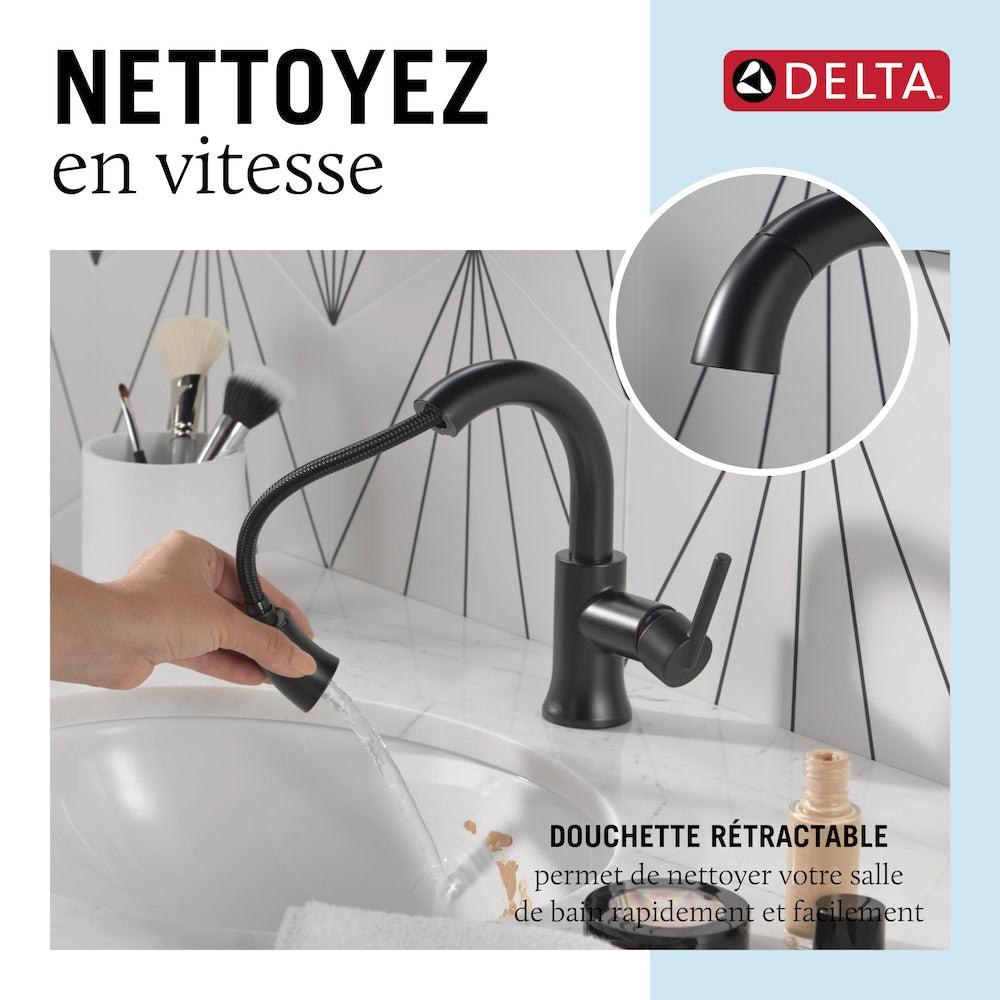 NETTOYEZ
en vitesse

DELTA

DOUCHETTE RÉTRACTABLE
permet de nettoyer votre salle de bain rapidement et facilement