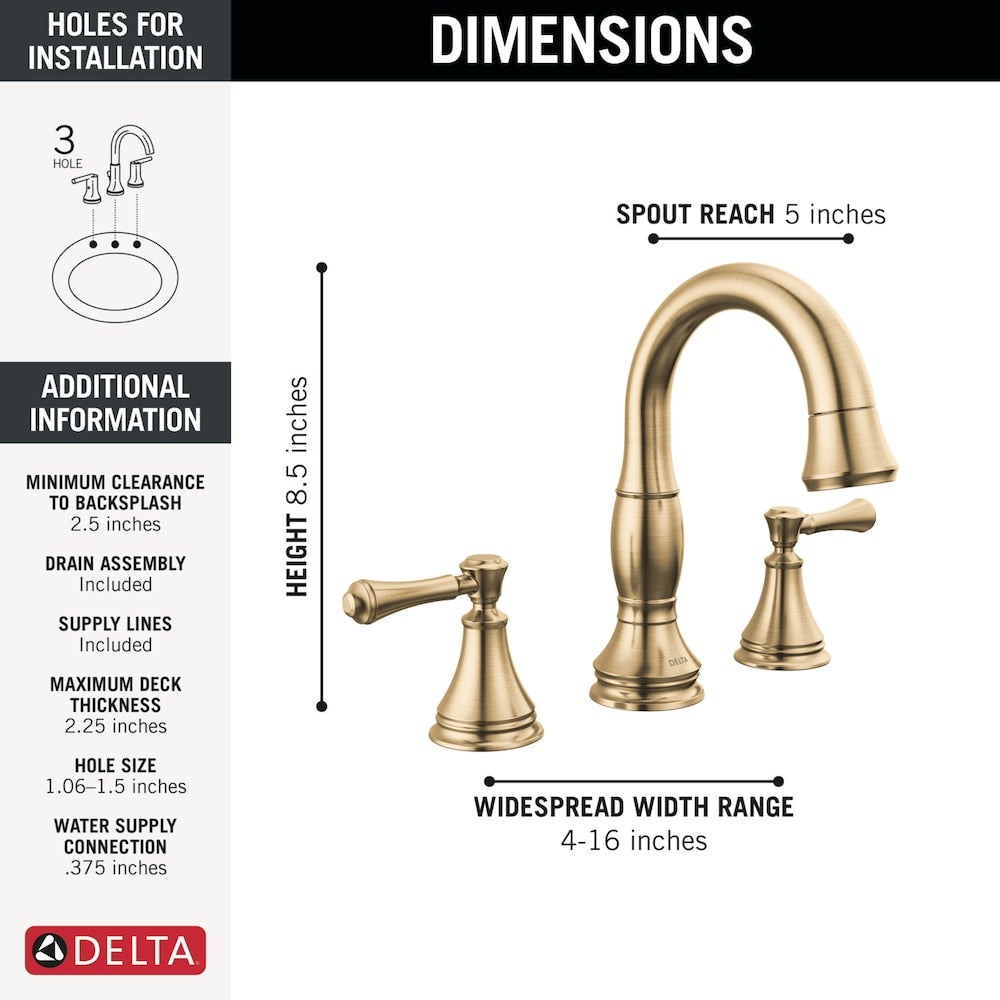 HOLES FOR INSTALLATION

3 HOLE

ADDITIONAL INFORMATION

MINIMUM CLEARANCE TO BACKSPLASH
2.5 inches

DRAIN ASSEMBLY
Included

SUPPLY LINES
Included

MAXIMUM DECK THICKNESS
2.25 inches

HOLE SIZE
1.06–1.5 inches

WATER SUPPLY CONNECTION
.375 inches

DELTA

DIMENSIONS

SPOUT REACH 5 inches

HEIGHT 8.5 inches

DELTA

WIDESPREAD WIDTH RANGE
4-16 inches