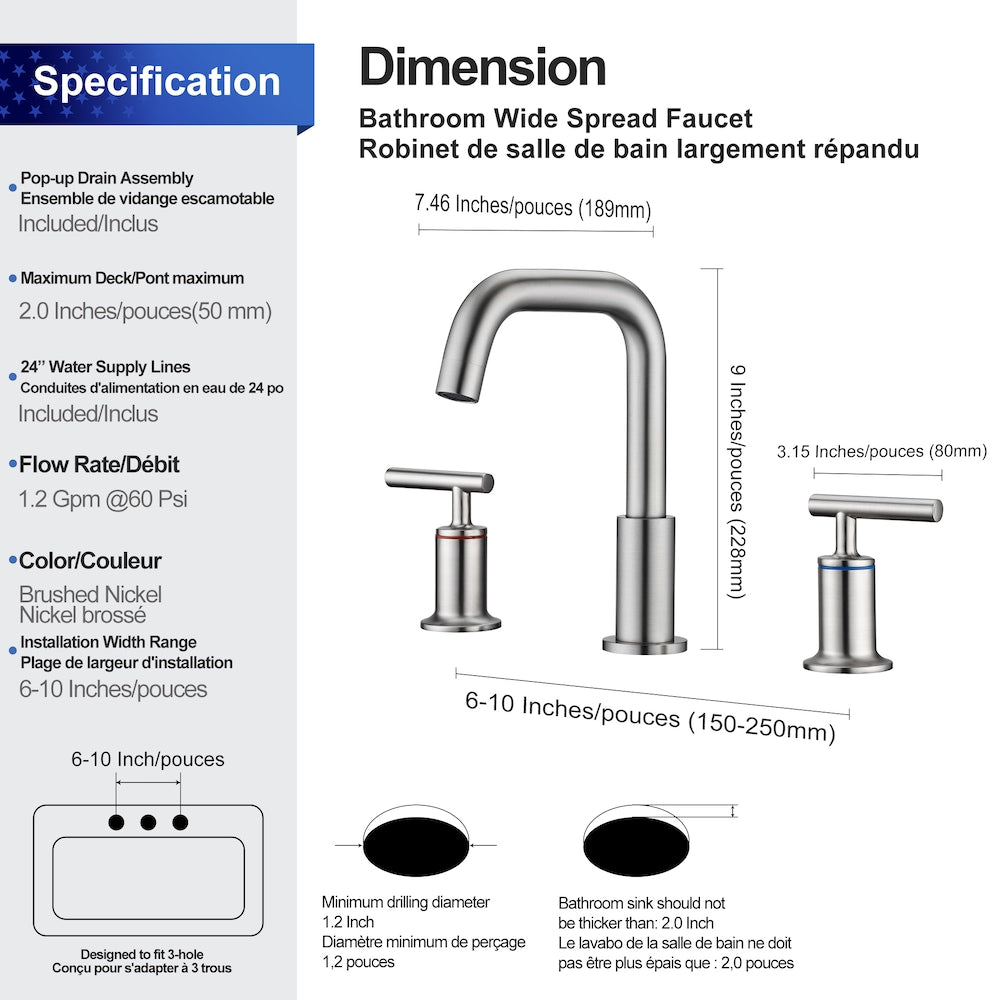 Specification

Pop-up Drain Assembly
Ensemble de vidange escamotable
Included/Inclus

Maximum Deck/Pont maximum
2.0 Inches/pouces(50 mm)

24'' Water Supply Lines
Conduites d'alimentation en eau de 24 po
Included/Inclus

Flow Rate/Débit
1.2 Gpm @60 Psi

Color/Couleur
Brushed Nickel
Nickel brossé

Installation Width Range
Plage de largeur d'installation
6-10 Inches/pouces

6-10 Inch/pouces

Designed to fit 3-hole
Conçu pour s'adapter à 3 trous

Dimension

Bathroom Wide Spread Faucet
Robinet de salle de bain largement répandu

7.46 Inches/pouces (189mm)

9 Inches/pouces (228mm)

3.15 Inches/pouces (80mm)

6-10 Inches/pouces (150-250mm)

Minimum drilling diameter
1.2 Inch
Diamètre minimum de perçage
1,2 pouces

Bathroom sink should not be thicker than: 2.0 Inch
Le lavabo de la salle de bain ne doit pas être plus épais que : 2,0 pouces