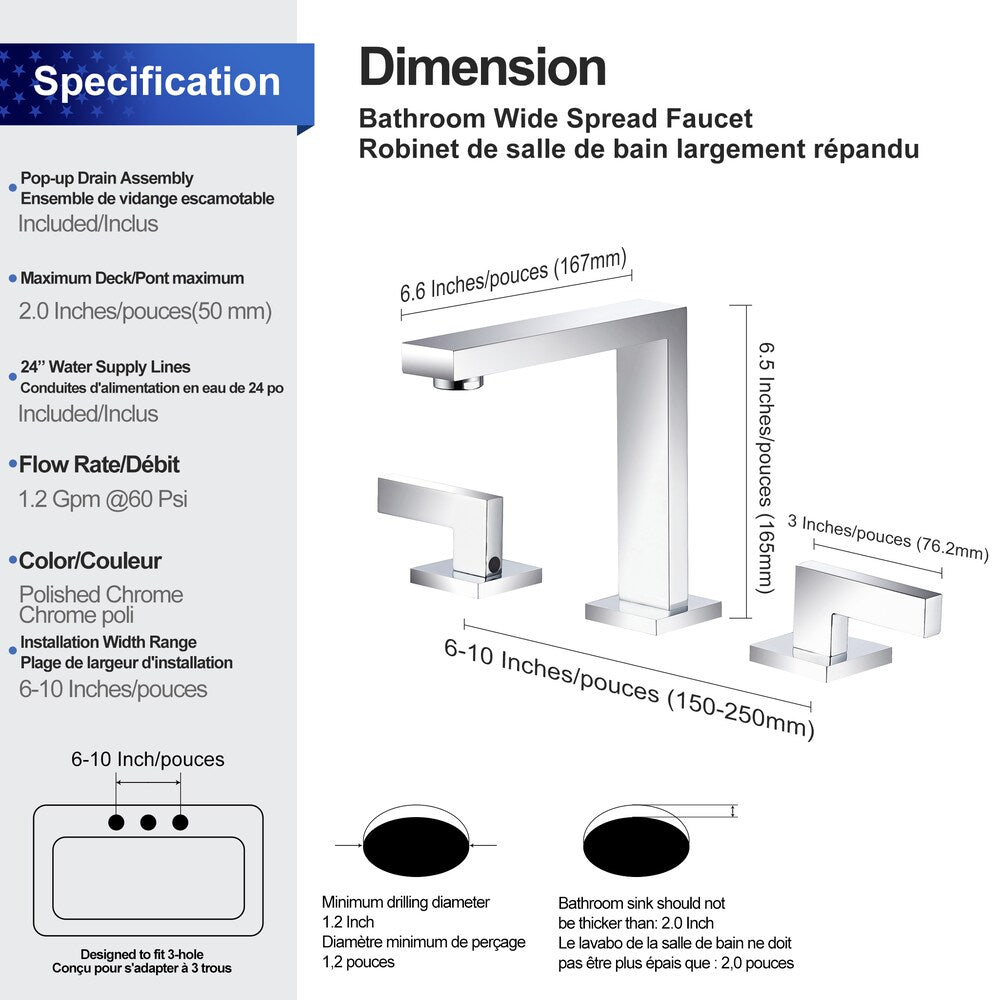 Specification

Pop-up Drain Assembly
Ensemble de vidange escamotable
Included/Inclus

Maximum Deck/Pont maximum
2.0 Inches/pouces(50 mm)

24'' Water Supply Lines
Conduites d'alimentation en eau de 24 po
Included/Inclus

Flow Rate/Débit
1.2 Gpm @60 Psi

Color/Couleur
Polished Chrome
Chrome poli

Installation Width Range
Plage de largeur d'installation
6-10 Inches/pouces

6-10 Inch/pouces

Designed to fit 3-hole
Conçu pour s'adapter à 3 trous

Dimension

Bathroom Wide Spread Faucet
Robinet de salle de bain largement répandu

6.6 Inches/pouces (167mm)

6.5 Inches/pouces (165mm)

3 Inches/pouces (76.2mm)

6-10 Inches/pouces (150-250mm)

Minimum drilling diameter
1.2 Inch
Diamètre minimum de perçage
1,2 pouces

Bathroom sink should not
be thicker than: 2.0 Inch
Le lavabo de la salle de bain ne doit
pas être plus épais que : 2,0 pouces