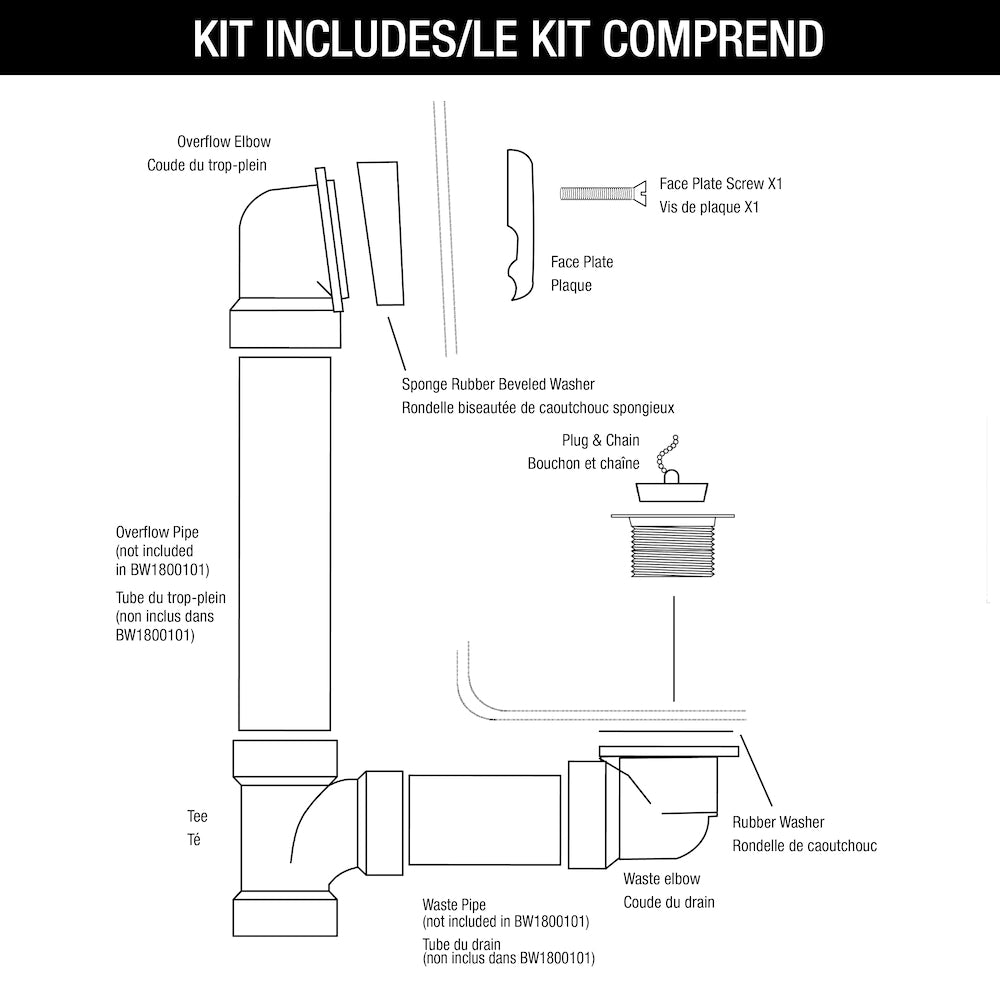 KIT INCLUDES/LE KIT COMPREND

Overflow Elbow
Coude du trop-plein

Face Plate Screw X1
Vis de plaque X1

Face Plate
Plaque

Sponge Rubber Beveled Washer
Rondelle biseautée de caoutchouc spongieux

Plug & Chain
Bouchon et chaîne

Overflow Pipe
(not included
in BW1800101)

Tube du trop-plein
(non inclus dans
BW1800101)

Tee
Té

Rubber Washer
Rondelle de caoutchouc

Waste elbow
Coude du drain

Waste Pipe
(not included in BW1800101)

Tube du drain
(non inclus dans BW1800101)