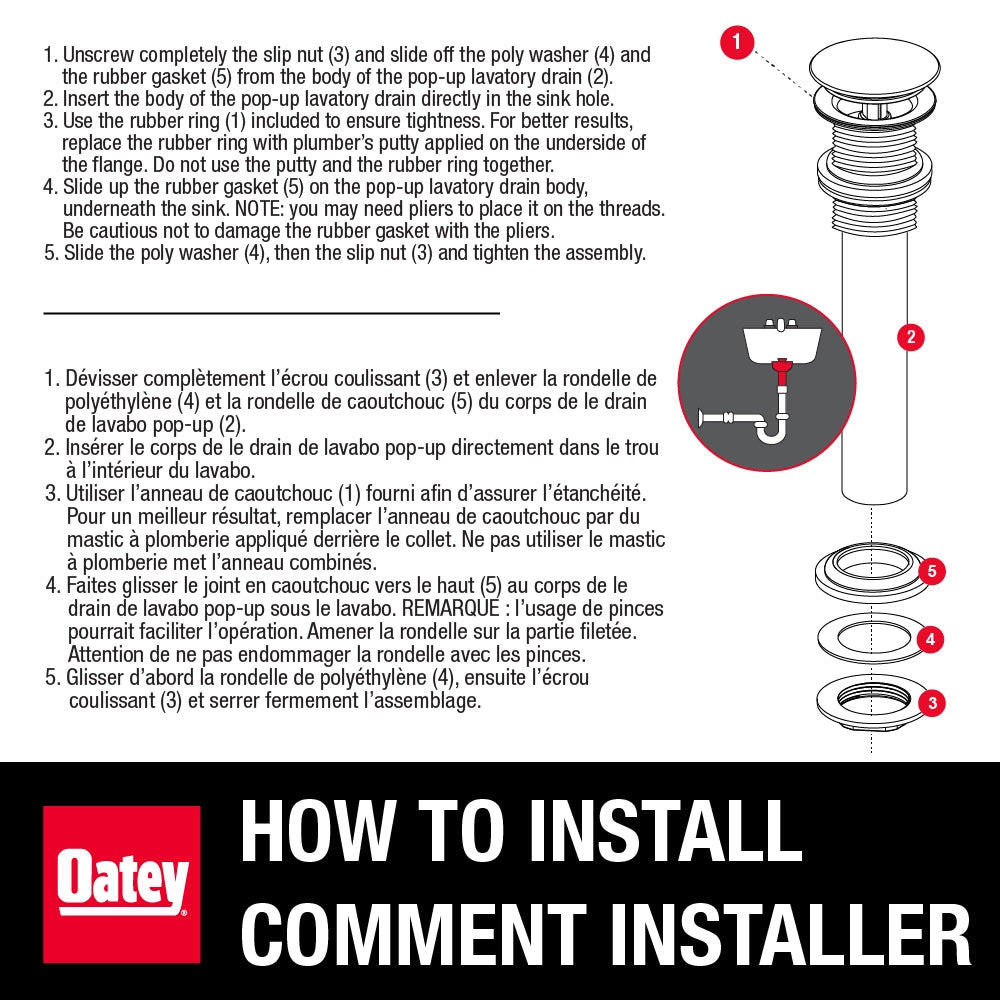 1. Unscrew completely the slip nut (3) and slide off the poly washer (4) and the rubber gasket (5) from the body of the pop-up lavatory drain (2).
2. Insert the body of the pop-up lavatory drain directly in the sink hole.
3. Use the rubber ring (1) included to ensure tightness. For better results, replace the rubber ring with plumber's putty applied on the underside of the flange. Do not use the putty and the rubber ring together.
4. Slide up the rubber gasket (5) on the pop-up lavatory drain body, underneath the sink. NOTE: you may need pliers to place it on the threads. Be cautious not to damage the rubber gasket with the pliers.
5. Slide the poly washer (4), then the slip nut (3) and tighten the assembly.

1. Dévisser complètement l'écrou coulissant (3) et enlever la rondelle de polyéthylène (4) et la rondelle de caoutchouc (5) du corps de le drain de lavabo pop-up (2).
2. Insérer le corps de le drain de lavabo pop-up directement dans le trou à l'intérieur du lavabo.
3. Utiliser l'anneau de caoutchouc (1) fourni afin d'assurer l'étanchéité. Pour un meilleur résultat, remplacer l'anneau de caoutchouc par du mastic à plomberie appliqué derrière le collet. Ne pas utiliser le mastic à plomberie met l'anneau combinés.
4. Faites glisser le joint en caoutchouc vers le haut (5) au corps de le drain de lavabo pop-up sous le lavabo. REMARQUE : l'usage de pinces pourrait faciliter l'opération. Amener la rondelle sur la partie filetée. Attention de ne pas endommager la rondelle avec les pinces.
5. Glisser d'abord la rondelle de polyéthylène (4), ensuite l'écrou coulissant (3) et serrer fermement l'assemblage.

1
2
5
4
3

Oatey

HOW TO INSTALL
COMMENT INSTALLER