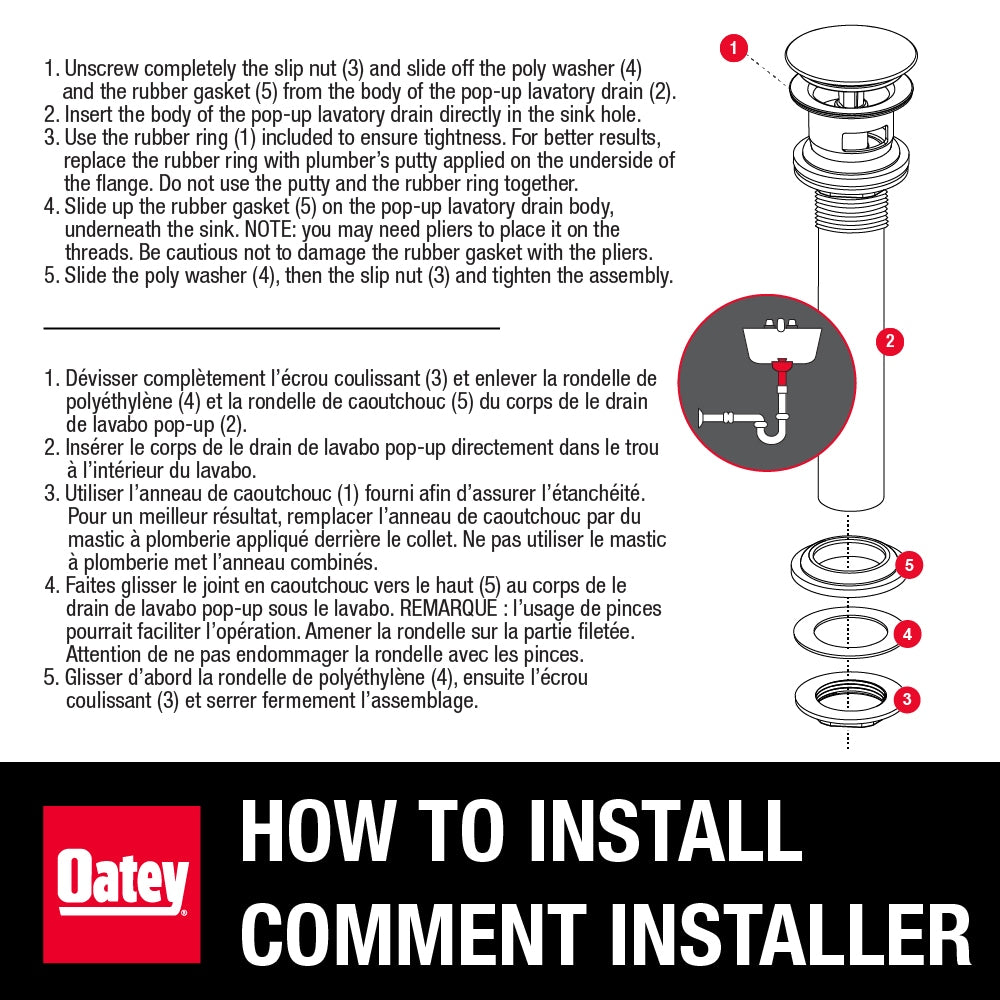 1. Unscrew completely the slip nut (3) and slide off the poly washer (4) and the rubber gasket (5) from the body of the pop-up lavatory drain (2).
2. Insert the body of the pop-up lavatory drain directly in the sink hole.
3. Use the rubber ring (1) included to ensure tightness. For better results, replace the rubber ring with plumber's putty applied on the underside of the flange. Do not use the putty and the rubber ring together.
4. Slide up the rubber gasket (5) on the pop-up lavatory drain body, underneath the sink. NOTE: you may need pliers to place it on the threads. Be cautious not to damage the rubber gasket with the pliers.
5. Slide the poly washer (4), then the slip nut (3) and tighten the assembly.

1. Dévisser complètement l'écrou coulissant (3) et enlever la rondelle de polyéthylène (4) et la rondelle de caoutchouc (5) du corps de le drain de lavabo pop-up (2).
2. Insérer le corps de le drain de lavabo pop-up directement dans le trou à l'intérieur du lavabo.
3. Utiliser l'anneau de caoutchouc (1) fourni afin d'assurer l'étanchéité. Pour un meilleur résultat, remplacer l'anneau de caoutchouc par du mastic à plomberie appliqué derrière le collet. Ne pas utiliser le mastic à plomberie met l'anneau combinés.
4. Faites glisser le joint en caoutchouc vers le haut (5) au corps de le drain de lavabo pop-up sous le lavabo. REMARQUE : l'usage de pinces pourrait faciliter l'opération. Amener la rondelle sur la partie filetée. Attention de ne pas endommager la rondelle avec les pinces.
5. Glisser d'abord la rondelle de polyéthylène (4), ensuite l'écrou coulissant (3) et serrer fermement l'assemblage.

1
2
5
4
3

Oatey

HOW TO INSTALL
COMMENT INSTALLER