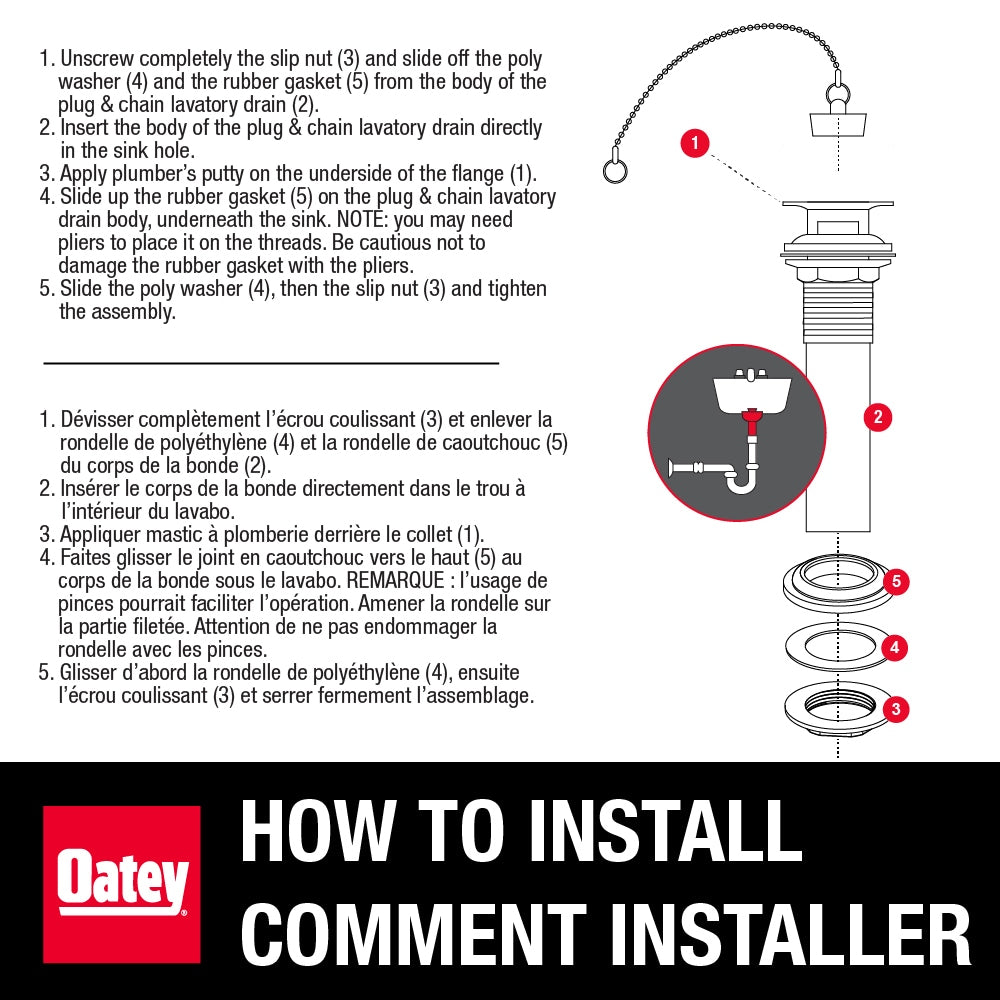 1. Unscrew completely the slip nut (3) and slide off the poly washer (4) and the rubber gasket (5) from the body of the plug & chain lavatory drain (2).
2. Insert the body of the plug & chain lavatory drain directly in the sink hole.
3. Apply plumber's putty on the underside of the flange (1).
4. Slide up the rubber gasket (5) on the plug & chain lavatory drain body, underneath the sink. NOTE: you may need pliers to place it on the threads. Be cautious not to damage the rubber gasket with the pliers.
5. Slide the poly washer (4), then the slip nut (3) and tighten the assembly.

1. Dévisser complètement l'écrou coulissant (3) et enlever la rondelle de polyéthylène (4) et la rondelle de caoutchouc (5) du corps de la bonde (2).
2. Insérer le corps de la bonde directement dans le trou à l'intérieur du lavabo.
3. Appliquer mastic à plomberie derrière le collet (1).
4. Faites glisser le joint en caoutchouc vers le haut (5) au corps de la bonde sous le lavabo. REMARQUE : l'usage de pinces pourrait faciliter l'opération. Amener la rondelle sur la partie filetée. Attention de ne pas endommager la rondelle avec les pinces.
5. Glisser d'abord la rondelle de polyéthylène (4), ensuite l'écrou coulissant (3) et serrer fermement l'assemblage.

1
2
5
4
3

Oatey

HOW TO INSTALL
COMMENT INSTALLER