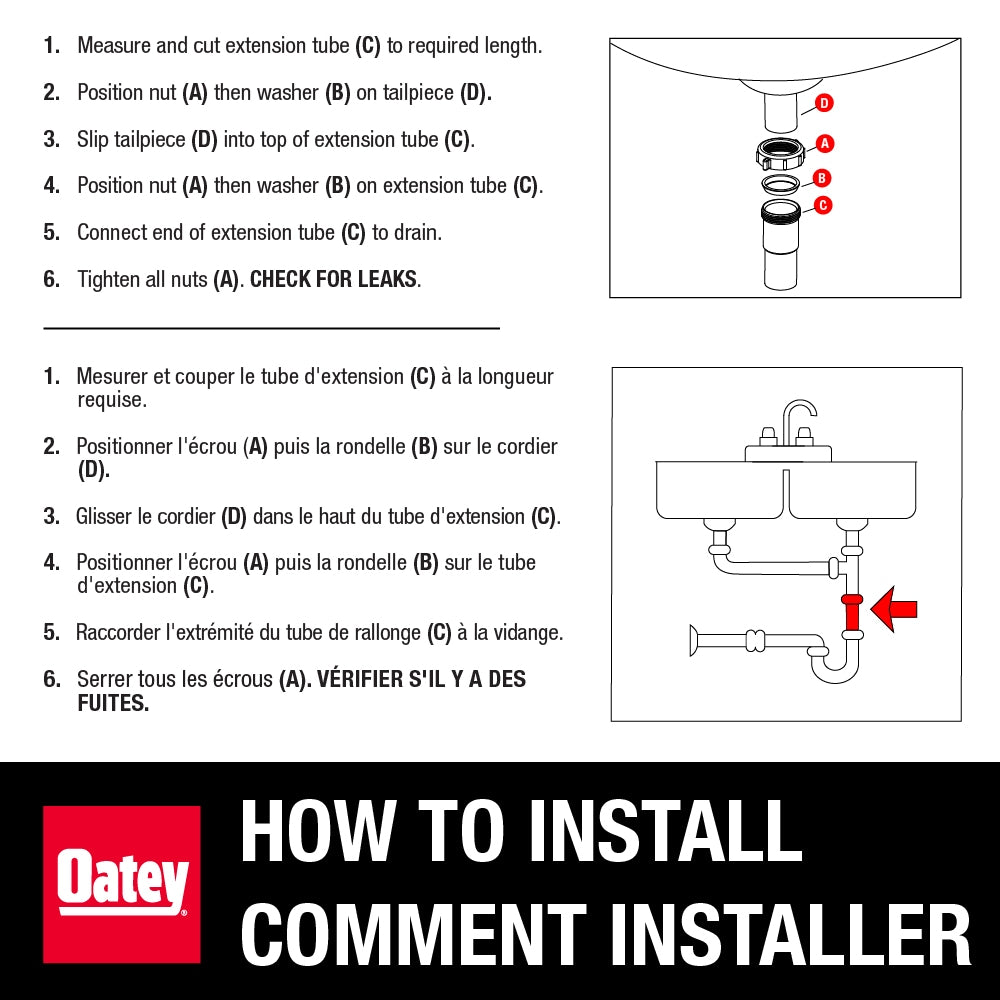 1. Measure and cut extension tube (C) to required length.

2. Position nut (A) then washer (B) on tailpiece (D).

3. Slip tailpiece (D) into top of extension tube (C).

4. Position nut (A) then washer (B) on extension tube (C).

5. Connect end of extension tube (C) to drain.

6. Tighten all nuts (A). CHECK FOR LEAKS.

D

A

B

C

1. Mesurer et couper le tube d'extension (C) à la longueur requise.

2. Positionner l'écrou (A) puis la rondelle (B) sur le cordier (D).

3. Glisser le cordier (D) dans le haut du tube d'extension (C).

4. Positionner l'écrou (A) puis la rondelle (B) sur le tube d'extension (C).

5. Raccorder l'extrémité du tube de rallonge (C) à la vidange.

6. Serrer tous les écrous (A). VÉRIFIER S'IL Y A DES FUITES.

Oatey

HOW TO INSTALL
COMMENT INSTALLER