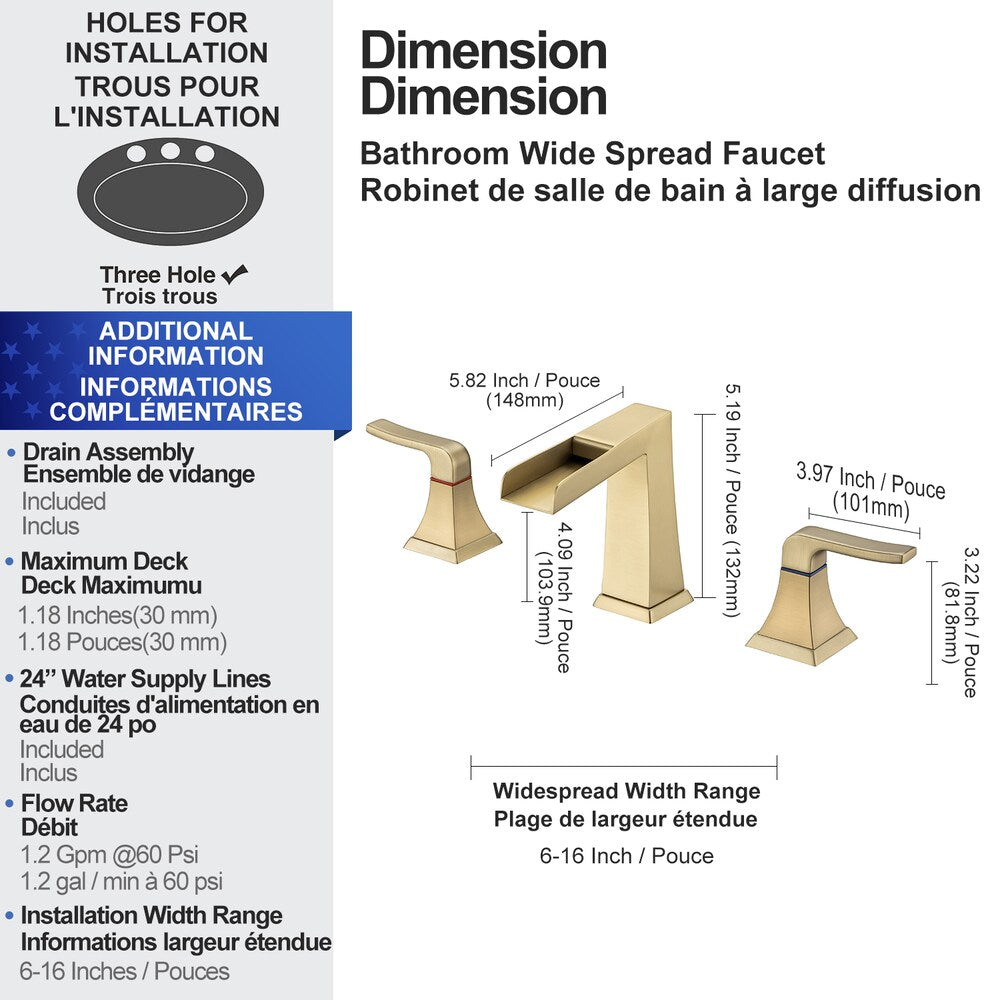 HOLES FOR INSTALLATION
TROUS POUR L'INSTALLATION

Three Hole ✔
Trois trous

ADDITIONAL INFORMATION
INFORMATIONS COMPLÉMENTAIRES

• Drain Assembly
Ensemble de vidange
Included
Inclus

• Maximum Deck
Deck Maximumu
1.18 Inches(30 mm)
1.18 Pouces(30 mm)

• 24" Water Supply Lines
Conduites d'alimentation en eau de 24 po
Included
Inclus

• Flow Rate
Débit
1.2 Gpm @60 Psi
1.2 gal / min à 60 psi

• Installation Width Range
Informations largeur étendue
6-16 Inches / Pouces

Dimension
Dimension

Bathroom Wide Spread Faucet
Robinet de salle de bain à large diffusion

5.82 Inch / Pouce (148mm)

5.19 Inch / Pouce (132mm)

4.09 Inch / Pouce (103.9mm)

3.97 Inch / Pouce (101mm)

3.22 Inch / Pouce (81.8mm)

Widespread Width Range
Plage de largeur étendue
6-16 Inch / Pouce