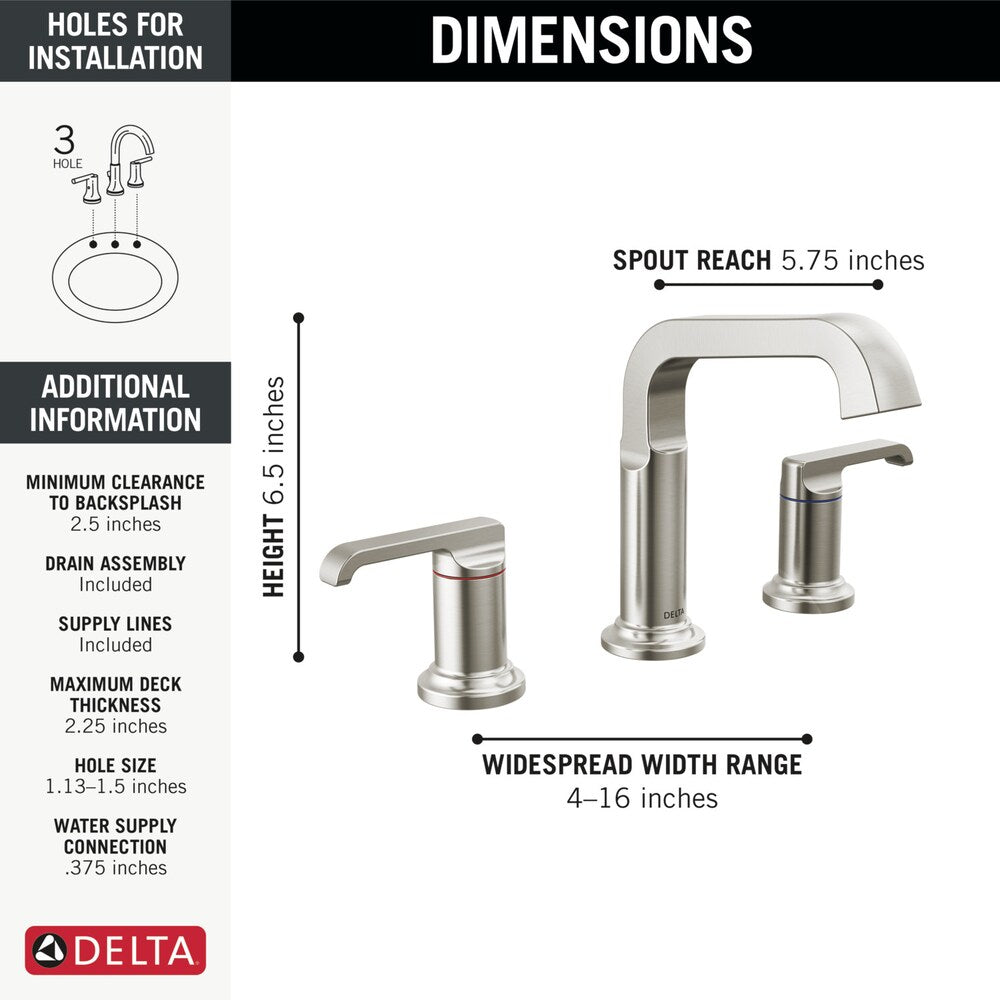 HOLES FOR INSTALLATION

3
HOLE

ADDITIONAL INFORMATION

MINIMUM CLEARANCE TO BACKSPLASH
2.5 inches

DRAIN ASSEMBLY
Included

SUPPLY LINES
Included

MAXIMUM DECK THICKNESS
2.25 inches

HOLE SIZE
1.13–1.5 inches

WATER SUPPLY CONNECTION
.375 inches

DELTA

DIMENSIONS

SPOUT REACH 5.75 inches

HEIGHT 6.5 inches

DELTA

WIDESPREAD WIDTH RANGE
4–16 inches