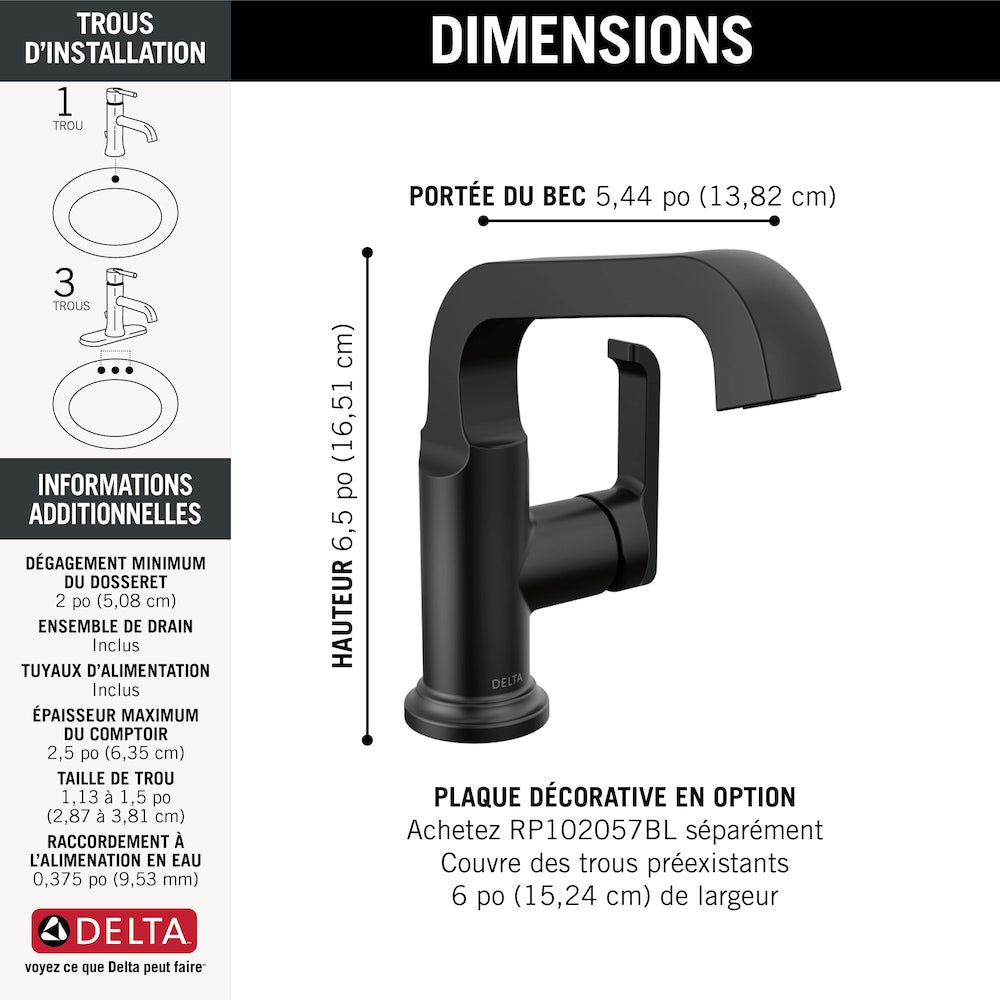 TROUS D'INSTALLATION

1
TROU

3
TROUS

INFORMATIONS ADDITIONNELLES

DÉGAGEMENT MINIMUM DU DOSSERET
2 po (5,08 cm)

ENSEMBLE DE DRAIN
Inclus

TUYAUX D'ALIMENTATION
Inclus

ÉPAISSEUR MAXIMUM DU COMPTOIR
2,5 po (6,35 cm)

TAILLE DE TROU
1,13 à 1,5 po
(2,87 à 3,81 cm)

RACCORDEMENT À L'ALIMENATION EN EAU
0,375 po (9,53 mm)

DELTA
voyez ce que Delta peut faire

DIMENSIONS

PORTÉE DU BEC 5,44 po (13,82 cm)

HAUTEUR 6,5 po (16,51 cm)

DELTA

PLAQUE DÉCORATIVE EN OPTION
Achetez RP102057BL séparément
Couvre des trous préexistants
6 po (15,24 cm) de largeur