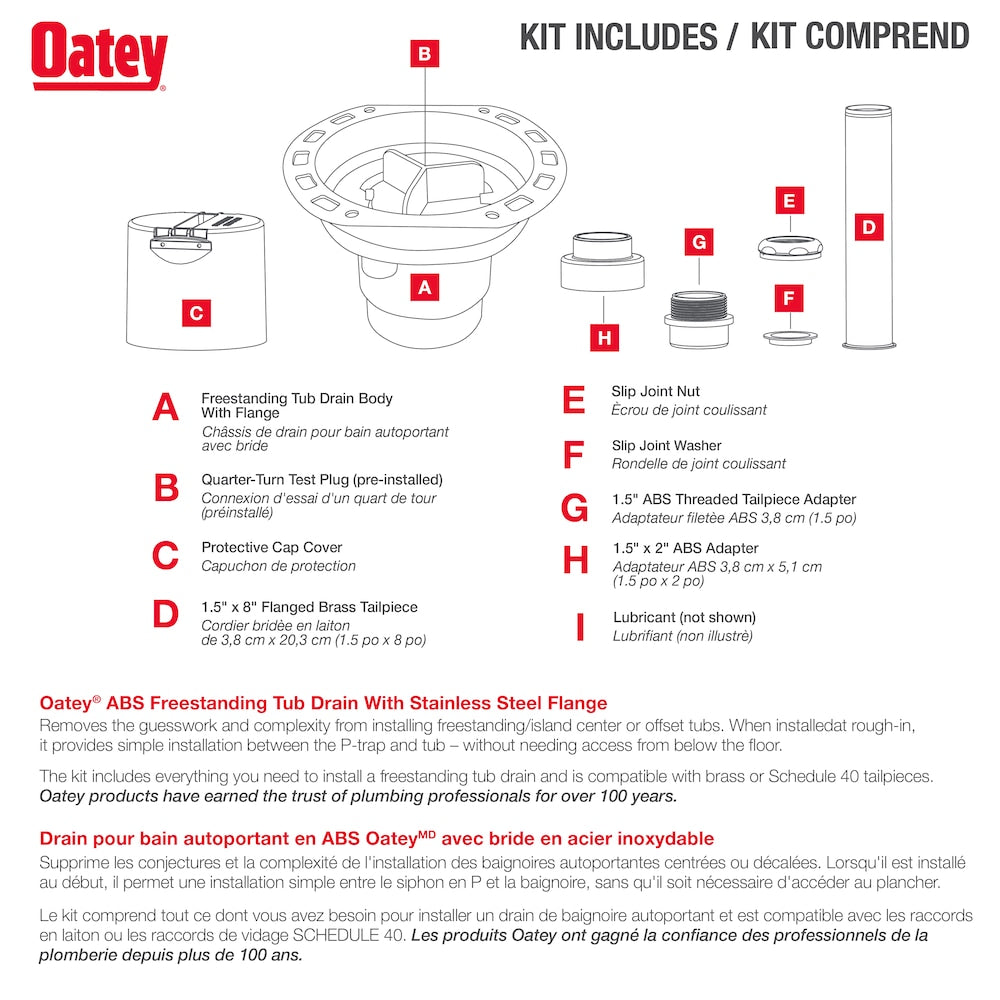 Oatey®

KIT INCLUDES / KIT COMPREND

B

C

A

H

G

E

F

D

A Freestanding Tub Drain Body With Flange
Châssis de drain pour bain autoportant avec bride

B Quarter-Turn Test Plug (pre-installed)
Connexion d'essai d'un quart de tour (préinstallé)

C Protective Cap Cover
Capuchon de protection

D 1.5" x 8" Flanged Brass Tailpiece
Cordier bridée en laiton de 3,8 cm x 20,3 cm (1.5 po x 8 po)

E Slip Joint Nut
Ècrou de joint coulissant

F Slip Joint Washer
Rondelle de joint coulissant

G 1.5" ABS Threaded Tailpiece Adapter
Adaptateur filetèe ABS 3,8 cm (1.5 po)

H 1.5" x 2" ABS Adapter
Adaptateur ABS 3,8 cm x 5,1 cm (1.5 po x 2 po)

I Lubricant (not shown)
Lubrifiant (non illustrè)

Oatey® ABS Freestanding Tub Drain With Stainless Steel Flange
Removes the guesswork and complexity from installing freestanding/island center or offset tubs. When installedat rough-in, it provides simple installation between the P-trap and tub – without needing access from below the floor.

The kit includes everything you need to install a freestanding tub drain and is compatible with brass or Schedule 40 tailpieces. Oatey products have earned the trust of plumbing professionals for over 100 years.

Drain pour bain autoportant en ABS Oatey$^{MD}$ avec bride en acier inoxydable
Supprime les conjectures et la complexité de l'installation des baignoires autoportantes centrées ou décalées. Lorsqu'il est installé au début, il permet une installation simple entre le siphon en P et la baignoire, sans qu'il soit nécessaire d'accéder au plancher.

Le kit comprend tout ce dont vous avez besoin pour installer un drain de baignoire autoportant et est compatible avec les raccords en laiton ou les raccords de vidage SCHEDULE 40. Les produits Oatey ont gagné la confiance des professionnels de la plomberie depuis plus de 100 ans.