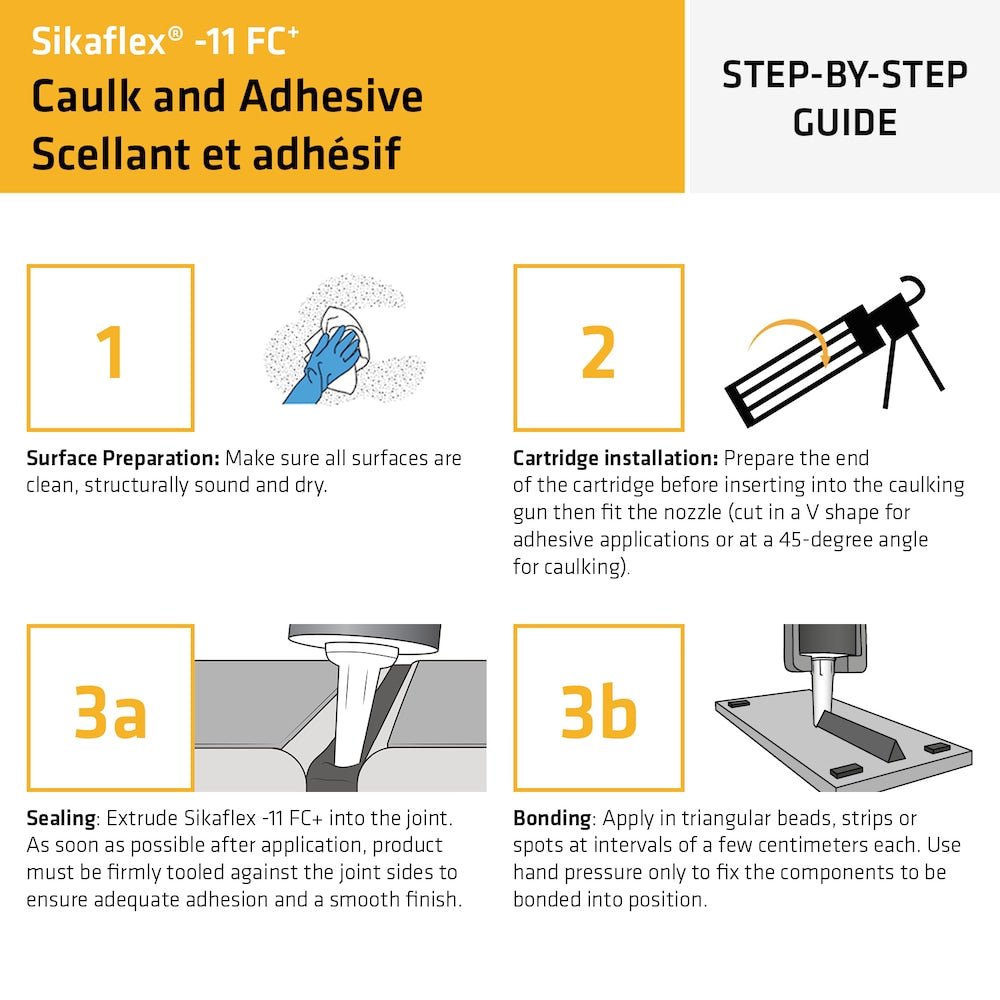 Sikaflex® -11 FC⁺
Caulk and Adhesive
Scellant et adhésif

STEP-BY-STEP GUIDE

1

Surface Preparation: Make sure all surfaces are clean, structurally sound and dry.

2

Cartridge installation: Prepare the end of the cartridge before inserting into the caulking gun then fit the nozzle (cut in a V shape for adhesive applications or at a 45-degree angle for caulking).

3a

Sealing: Extrude Sikaflex -11 FC+ into the joint. As soon as possible after application, product must be firmly tooled against the joint sides to ensure adequate adhesion and a smooth finish.

3b

Bonding: Apply in triangular beads, strips or spots at intervals of a few centimeters each. Use hand pressure only to fix the components to be bonded into position.