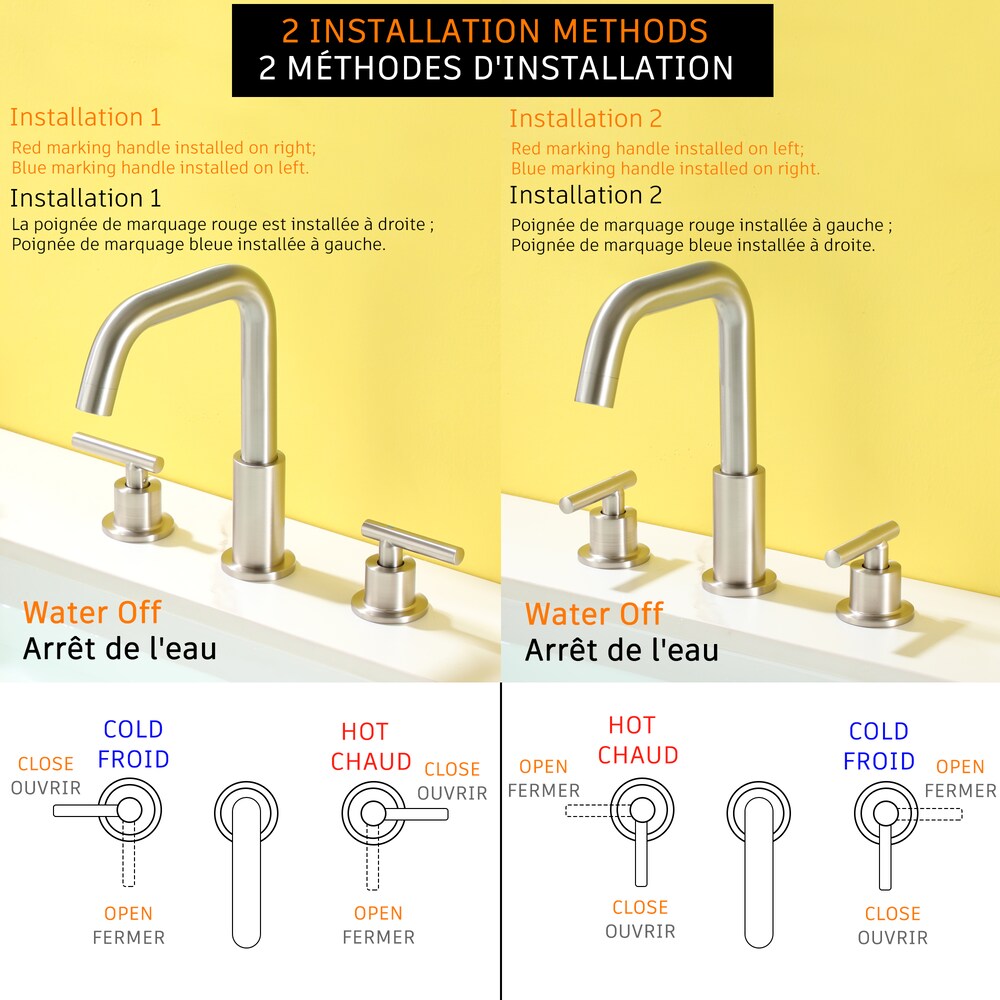 2 INSTALLATION METHODS
2 MÉTHODES D'INSTALLATION

Installation 1
Red marking handle installed on right;
Blue marking handle installed on left.

Installation 1
La poignée de marquage rouge est installée à droite ;
Poignée de marquage bleue installée à gauche.

Water Off
Arrêt de l'eau

COLD
FROID
CLOSE
OUVRIR
OPEN
FERMER

HOT
CHAUD
CLOSE
OUVRIR
OPEN
FERMER

Installation 2
Red marking handle installed on left;
Blue marking handle installed on right.

Installation 2
Poignée de marquage rouge installée à gauche ;
Poignée de marquage bleue installée à droite.

Water Off
Arrêt de l'eau

HOT
CHAUD
OPEN
FERMER
CLOSE
OUVRIR

COLD
FROID
OPEN
FERMER
CLOSE
OUVRIR