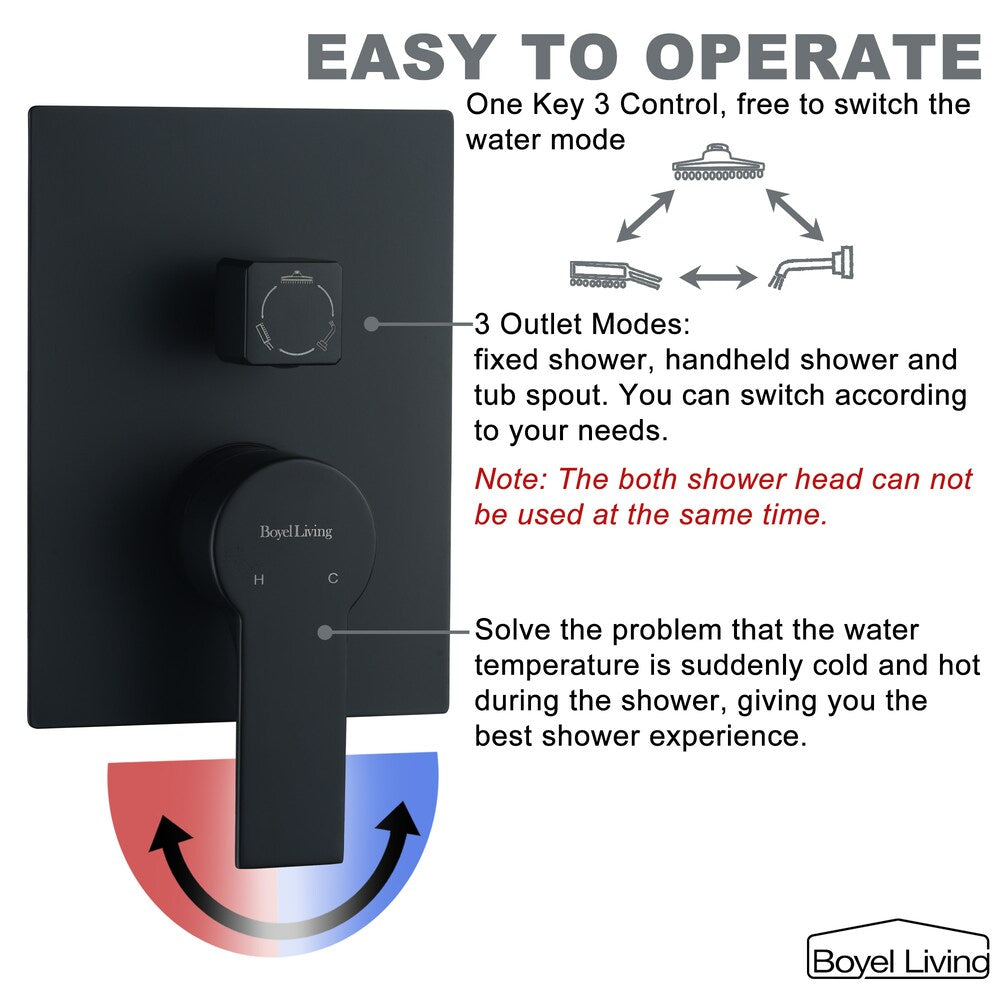 EASY TO OPERATE

One Key 3 Control, free to switch the water mode

3 Outlet Modes:
fixed shower, handheld shower and tub spout. You can switch according to your needs.

Note: The both shower head can not be used at the same time.

Boyel Living

H C

Solve the problem that the water temperature is suddenly cold and hot during the shower, giving you the best shower experience.

Boyel Living