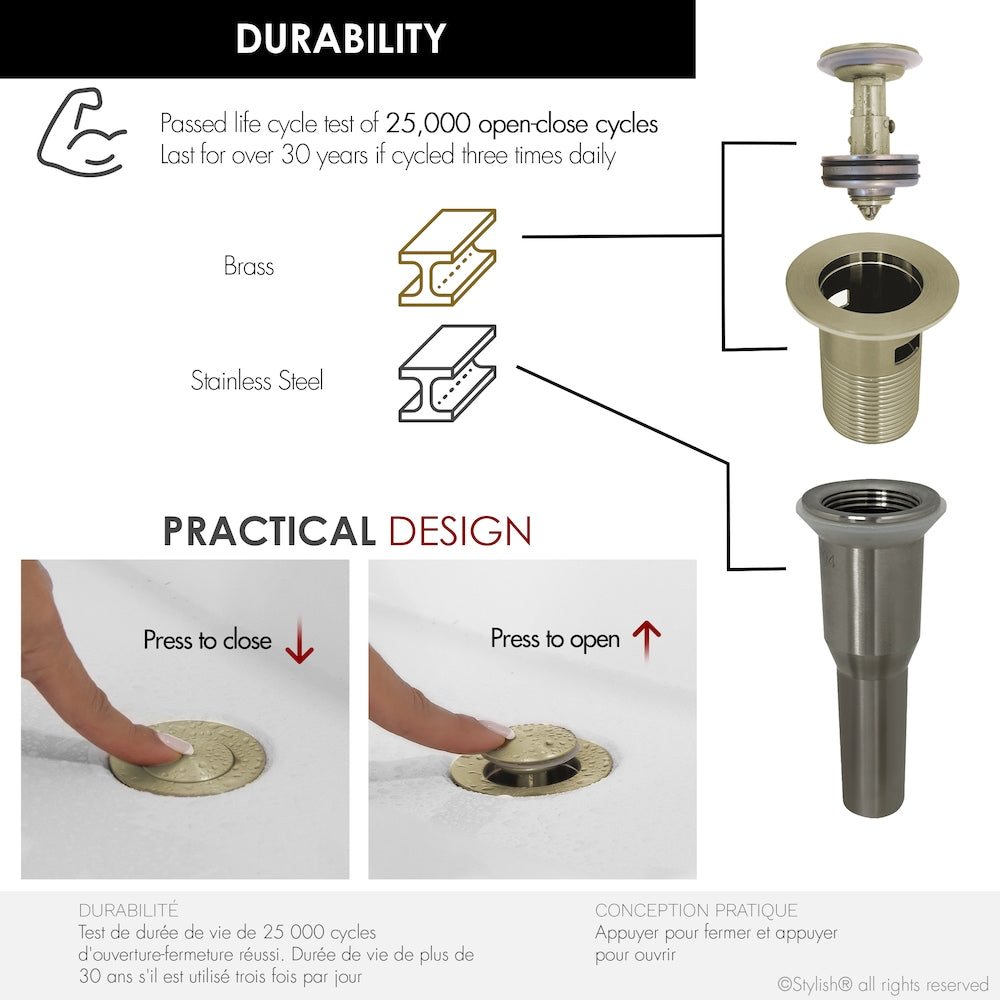 DURABILITY

Passed life cycle test of 25,000 open-close cycles
Last for over 30 years if cycled three times daily

Brass

Stainless Steel

PRACTICAL DESIGN

Press to close

Press to open

DURABILITÉ
Test de durée de vie de 25 000 cycles d'ouverture-fermeture réussi. Durée de vie de plus de 30 ans s'il est utilisé trois fois par jour

CONCEPTION PRATIQUE
Appuyer pour fermer et appuyer pour ouvrir

©Stylish® all rights reserved