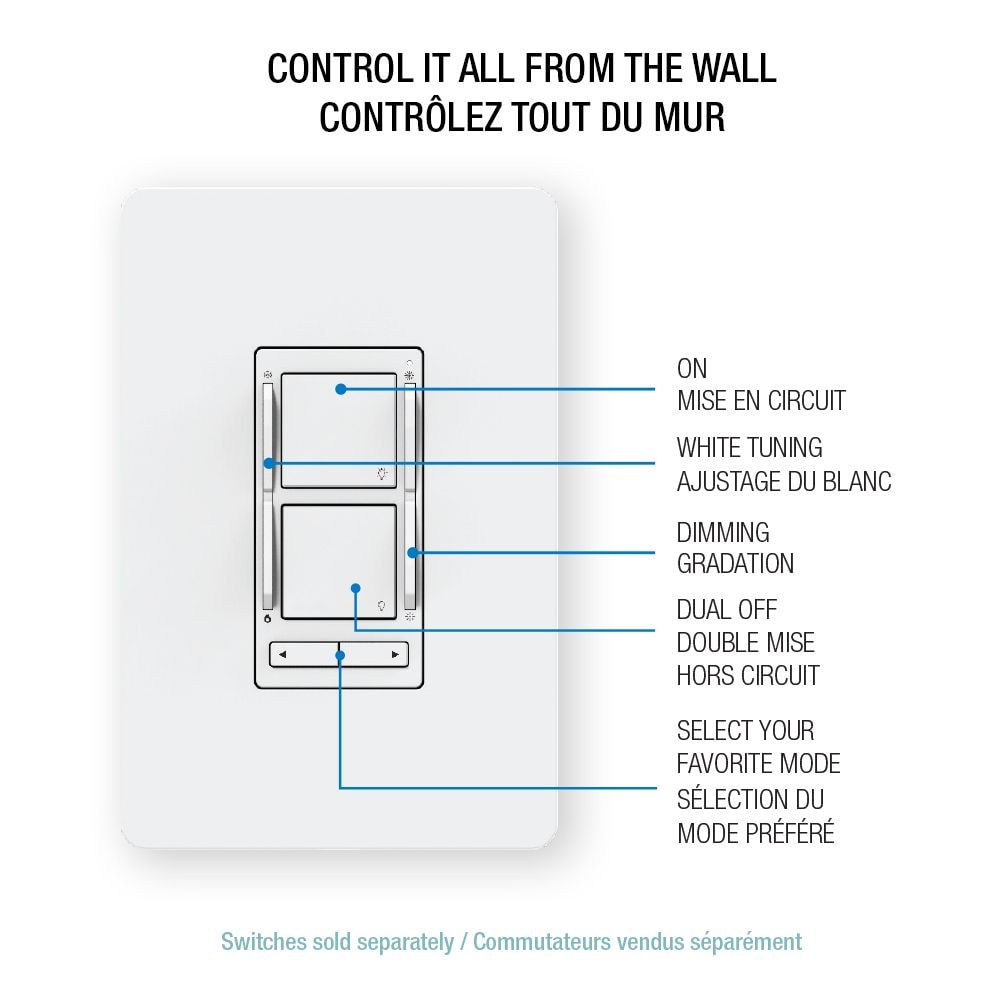 CONTROL IT ALL FROM THE WALL
CONTRÔLEZ TOUT DU MUR

ON
MISE EN CIRCUIT

WHITE TUNING
AJUSTAGE DU BLANC

DIMMING
GRADATION

DUAL OFF
DOUBLE MISE
HORS CIRCUIT

SELECT YOUR
FAVORITE MODE
SÉLECTION DU
MODE PRÉFÉRÉ

Switches sold separately / Commutateurs vendus séparément