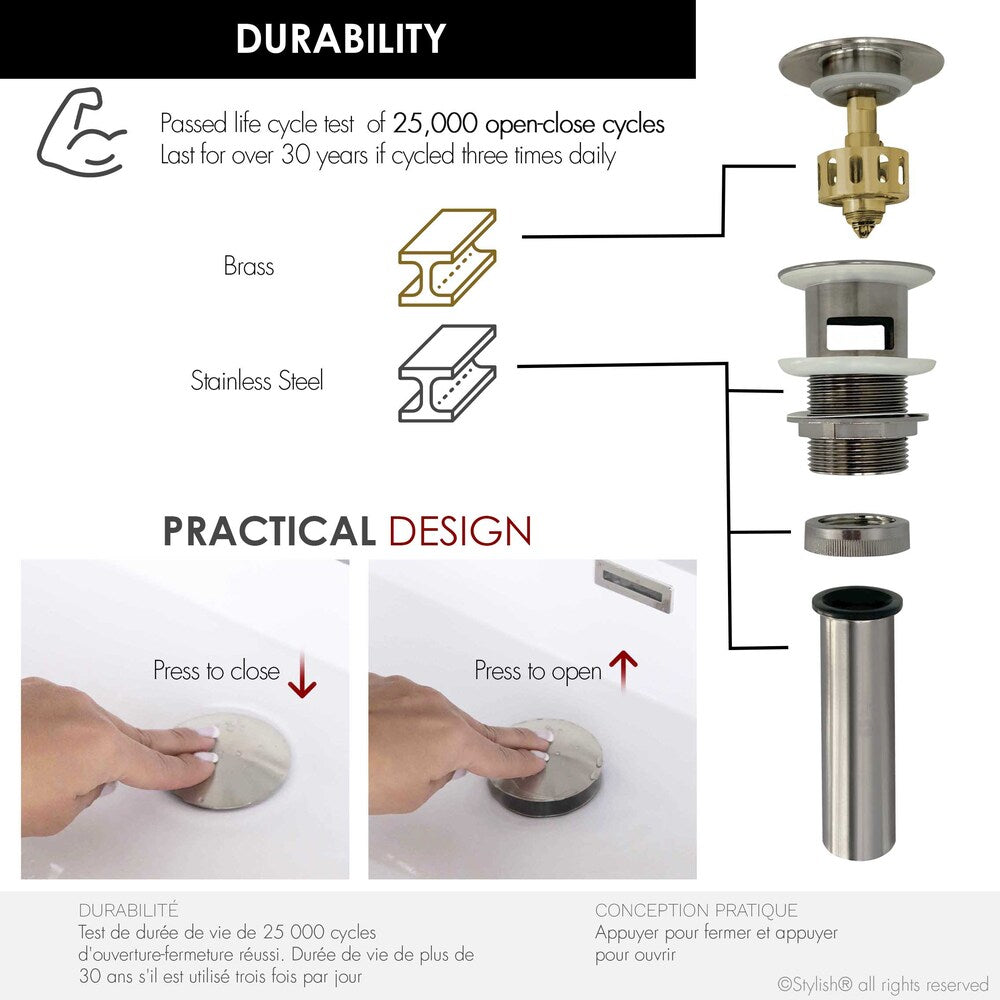 DURABILITY

Passed life cycle test of 25,000 open-close cycles
Last for over 30 years if cycled three times daily

Brass

Stainless Steel

PRACTICAL DESIGN

Press to close

Press to open

DURABILITÉ
Test de durée de vie de 25 000 cycles d'ouverture-fermeture réussi. Durée de vie de plus de 30 ans s'il est utilisé trois fois par jour

CONCEPTION PRATIQUE
Appuyer pour fermer et appuyer pour ouvrir

©Stylish® all rights reserved