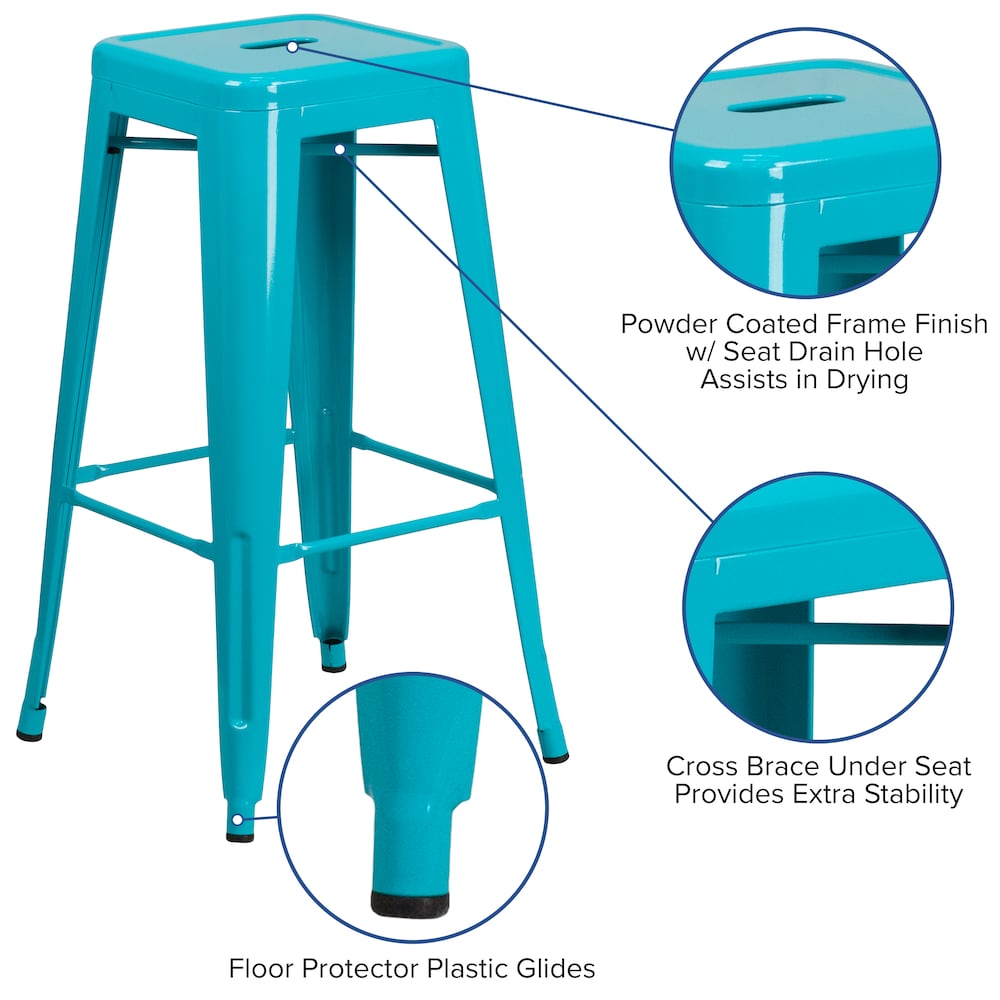 Powder Coated Frame Finish w/ Seat Drain Hole Assists in Drying

Cross Brace Under Seat Provides Extra Stability

Floor Protector Plastic Glides